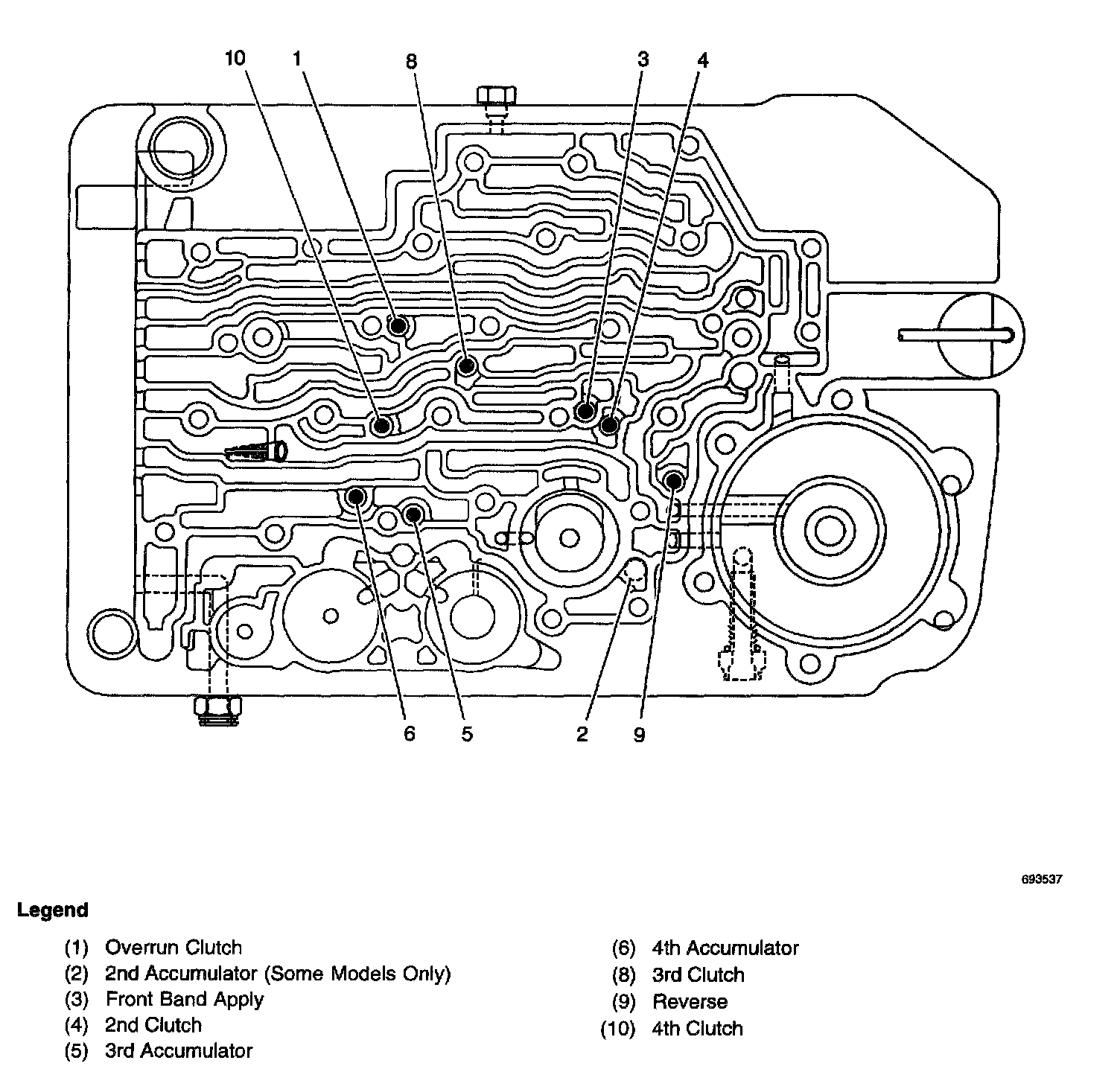 10 1 8 3 4

6 5 2 9

693537

Legend

(1) Overrun Clutch
(2) 2nd Accumulator (Some Models Only)
(3) Front Band Apply
(4) 2nd Clutch
(5) 3rd Accumulator

(6) 4th Accumulator
(8) 3rd Clutch
(9) Reverse
(10) 4th Clutch