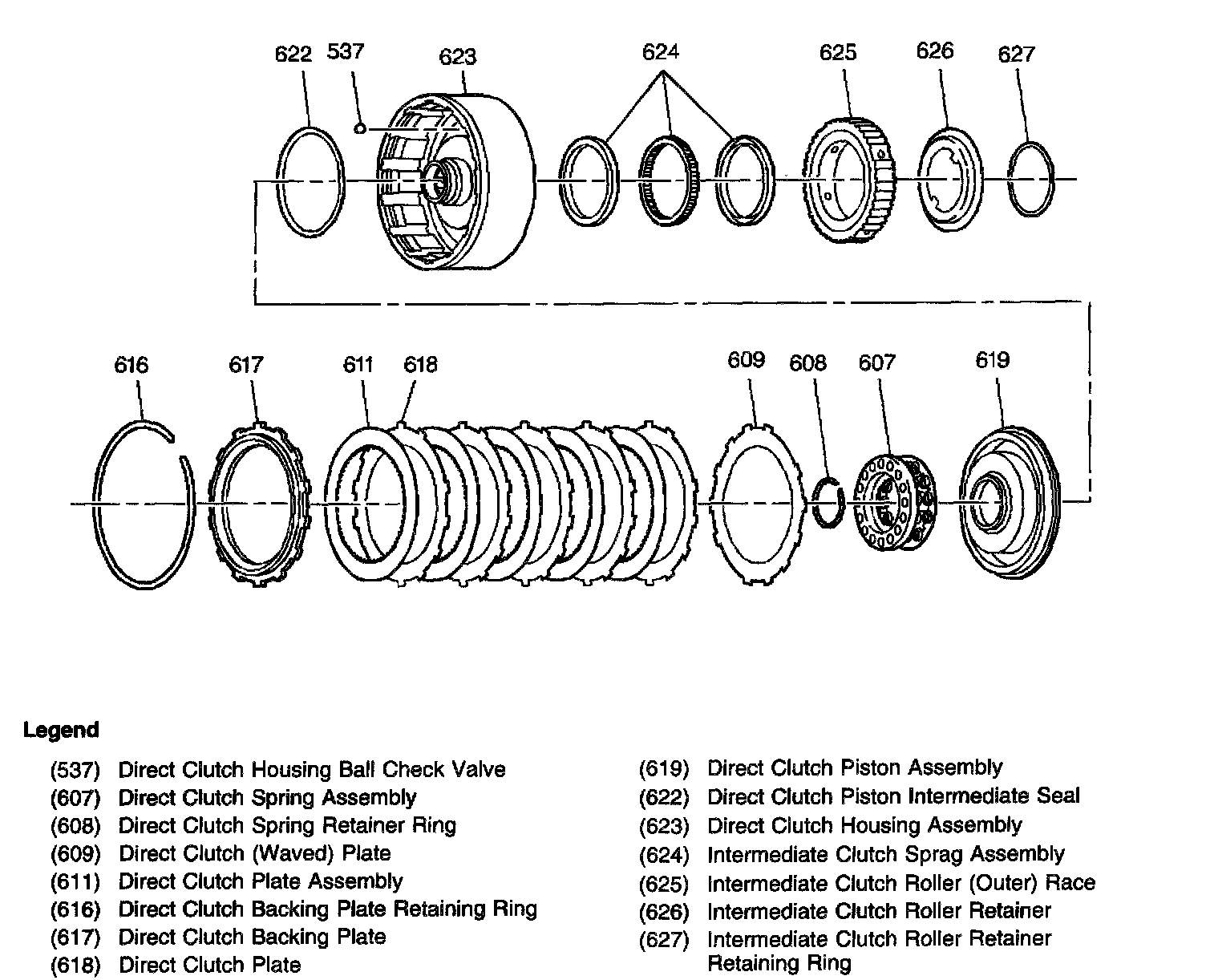 622 537 623 624 625 626 627

616 617 611 618 609 608 607 619

Legend

(537) Direct Clutch Housing Ball Check Valve
(607) Direct Clutch Spring Assembly
(608) Direct Clutch Spring Retainer Ring
(609) Direct Clutch (Waved) Plate
(611) Direct Clutch Plate Assembly
(616) Direct Clutch Backing Plate Retaining Ring
(617) Direct Clutch Backing Plate
(618) Direct Clutch Plate

(619) Direct Clutch Piston Assembly
(622) Direct Clutch Piston Intermediate Seal
(623) Direct Clutch Housing Assembly
(624) Intermediate Clutch Sprag Assembly
(625) Intermediate Clutch Roller (Outer) Race
(626) Intermediate Clutch Roller Retainer
(627) Intermediate Clutch Roller Retainer Retaining Ring