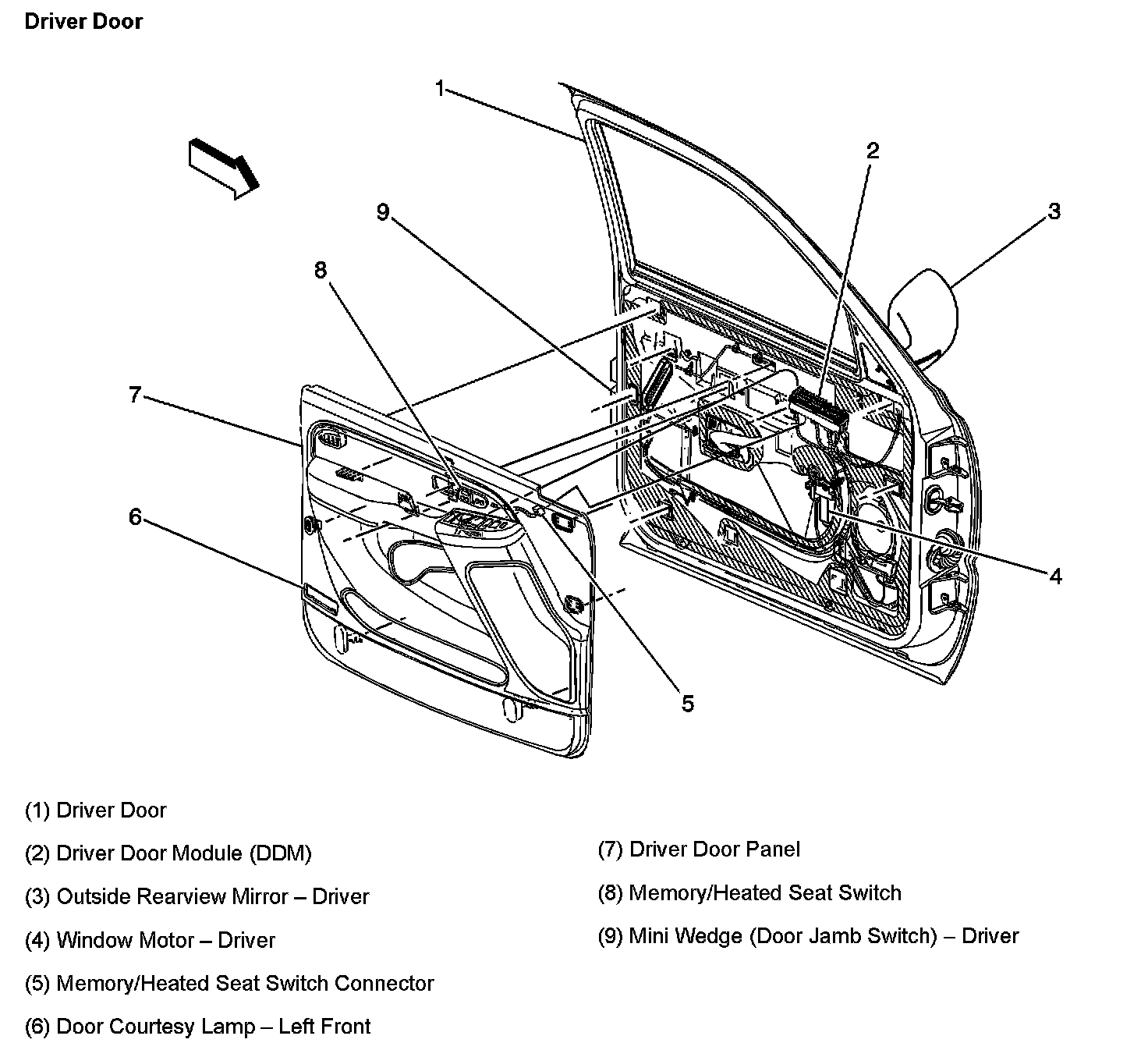 Driver Door

1
2
3
9
8
7
6
4
5

(1) Driver Door

(2) Driver Door Module (DDM)

(3) Outside Rearview Mirror – Driver

(4) Window Motor – Driver

(5) Memory/Heated Seat Switch Connector

(6) Door Courtesy Lamp – Left Front

(7) Driver Door Panel

(8) Memory/Heated Seat Switch

(9) Mini Wedge (Door Jamb Switch) – Driver