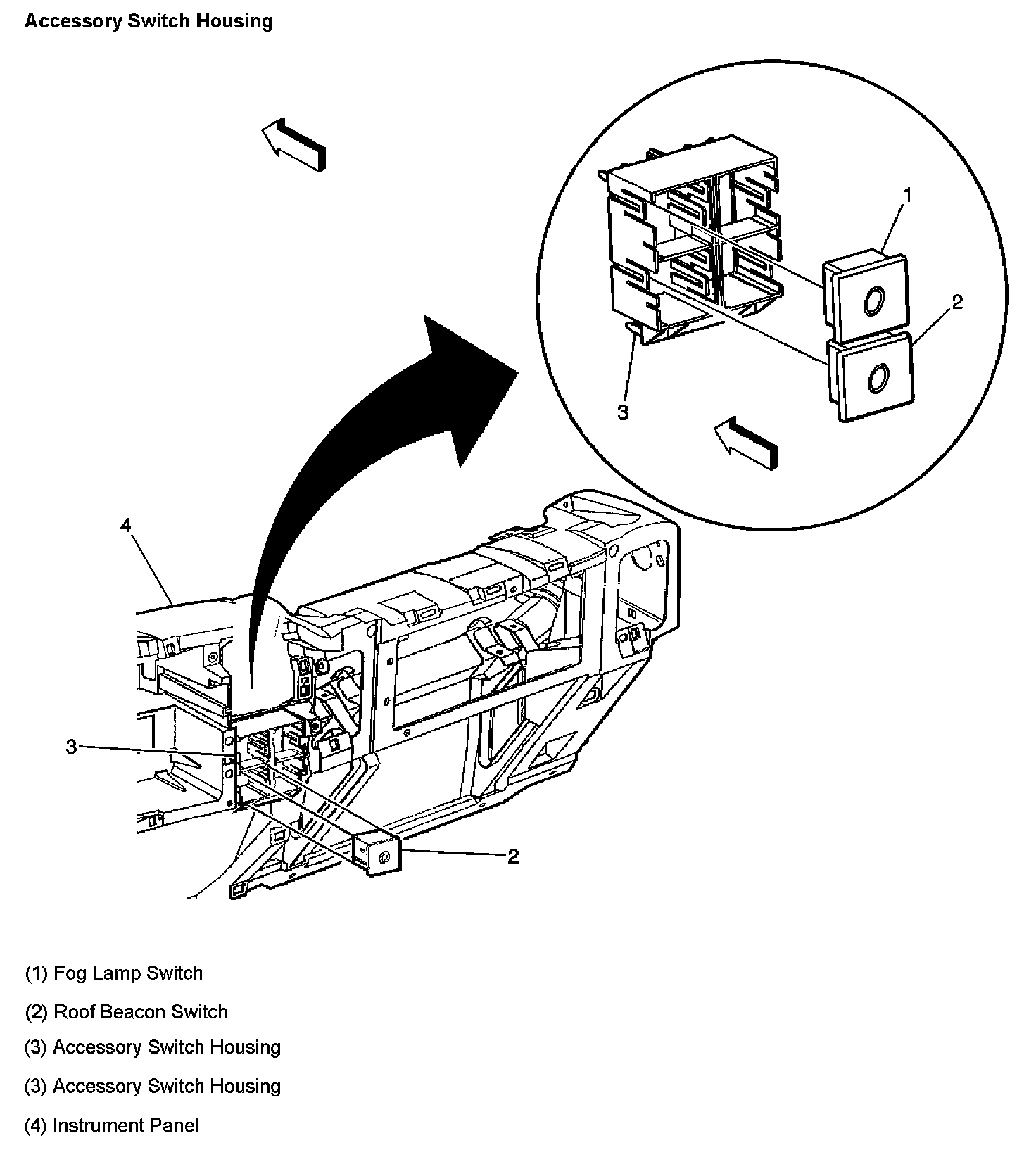 Accessory Switch Housing

1

2

3

4

3

2

(1) Fog Lamp Switch

(2) Roof Beacon Switch

(3) Accessory Switch Housing

(3) Accessory Switch Housing

(4) Instrument Panel