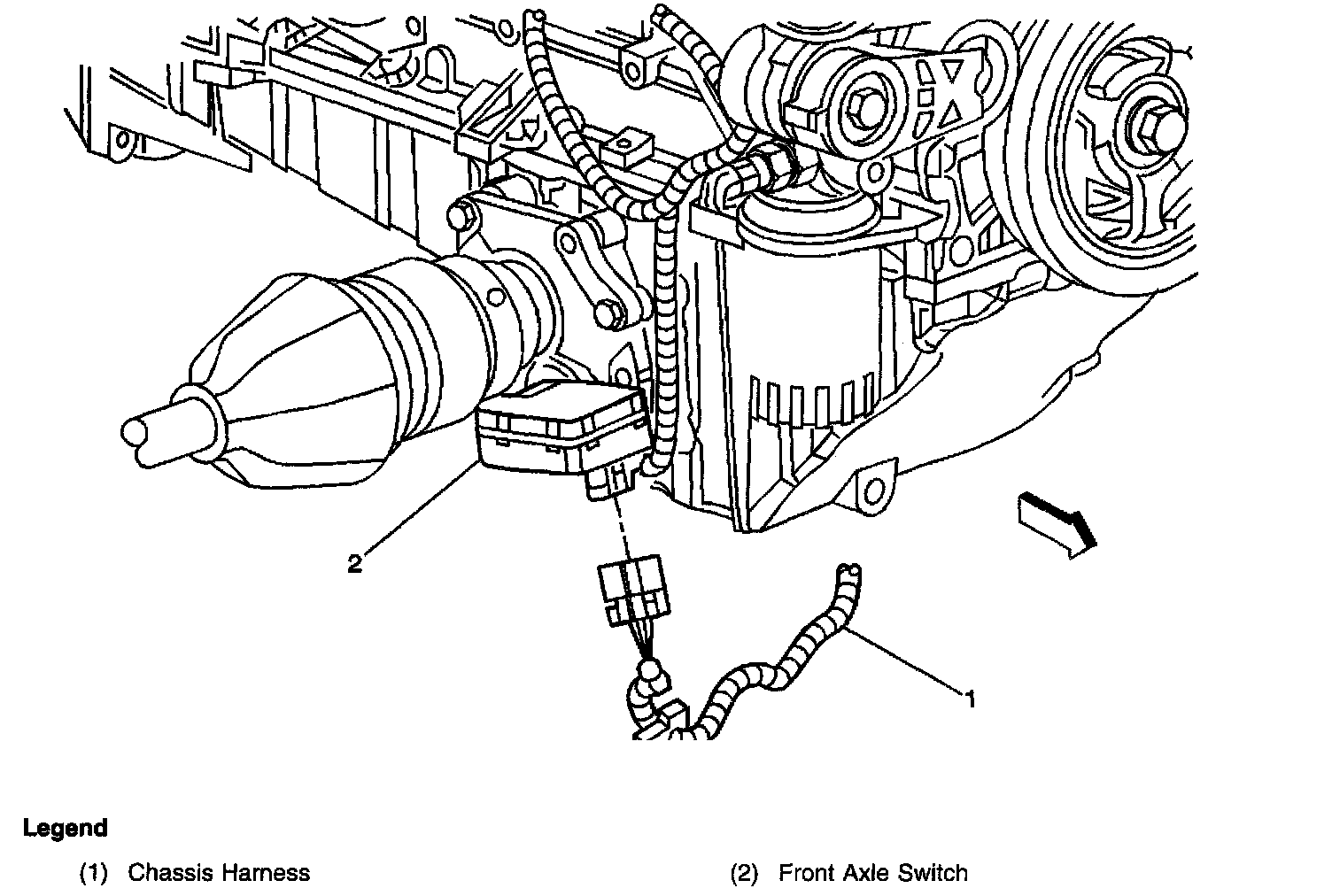 2

1

Legend

(1) Chassis Harness

(2) Front Axle Switch