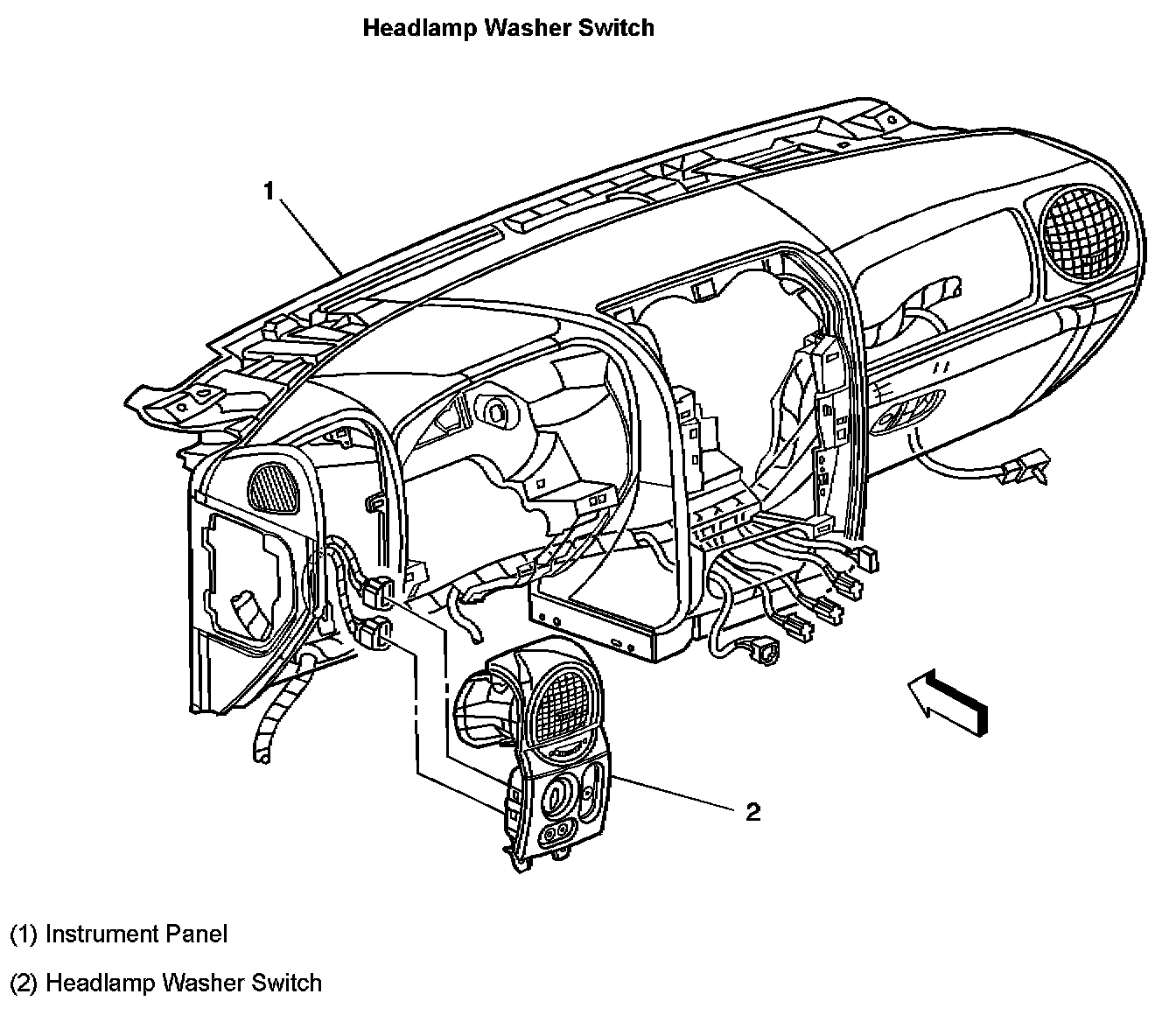 Headlamp Washer Switch

1

2

(1) Instrument Panel

(2) Headlamp Washer Switch