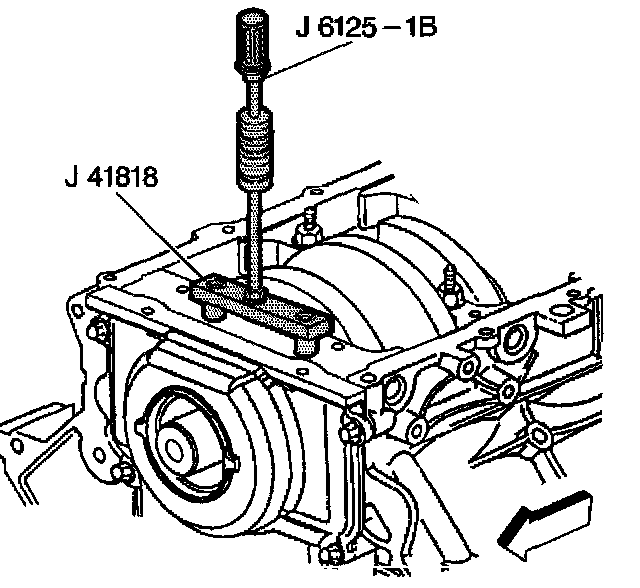 J 6125 – 1B

J 41818