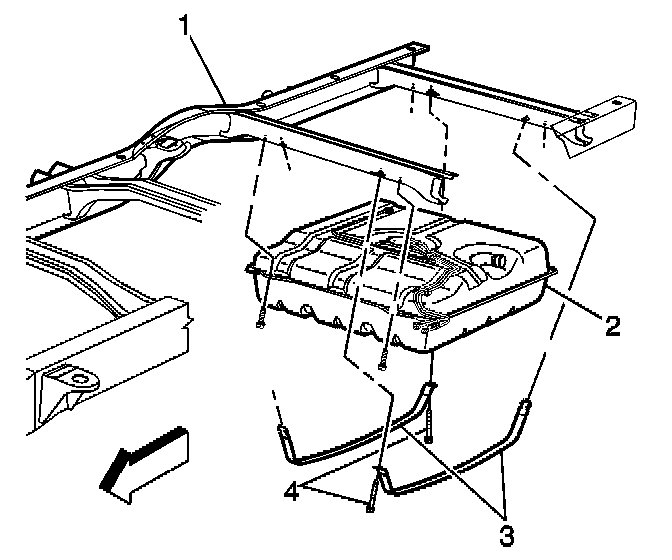 1
2
4
3