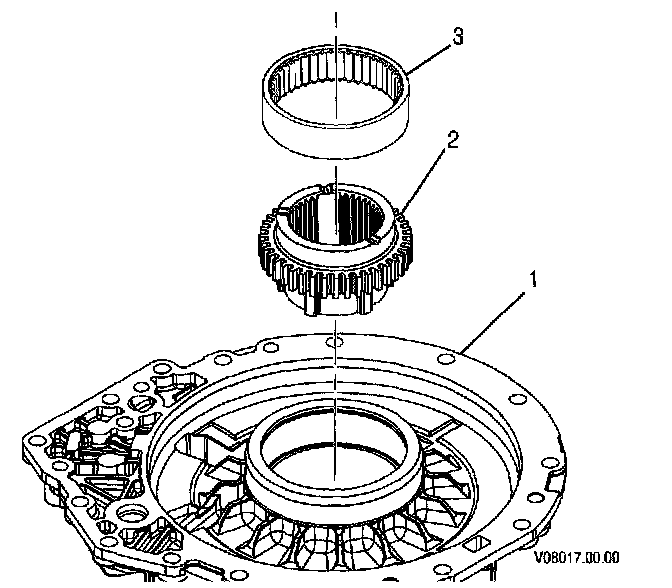 3
2
1
V08017.00.00