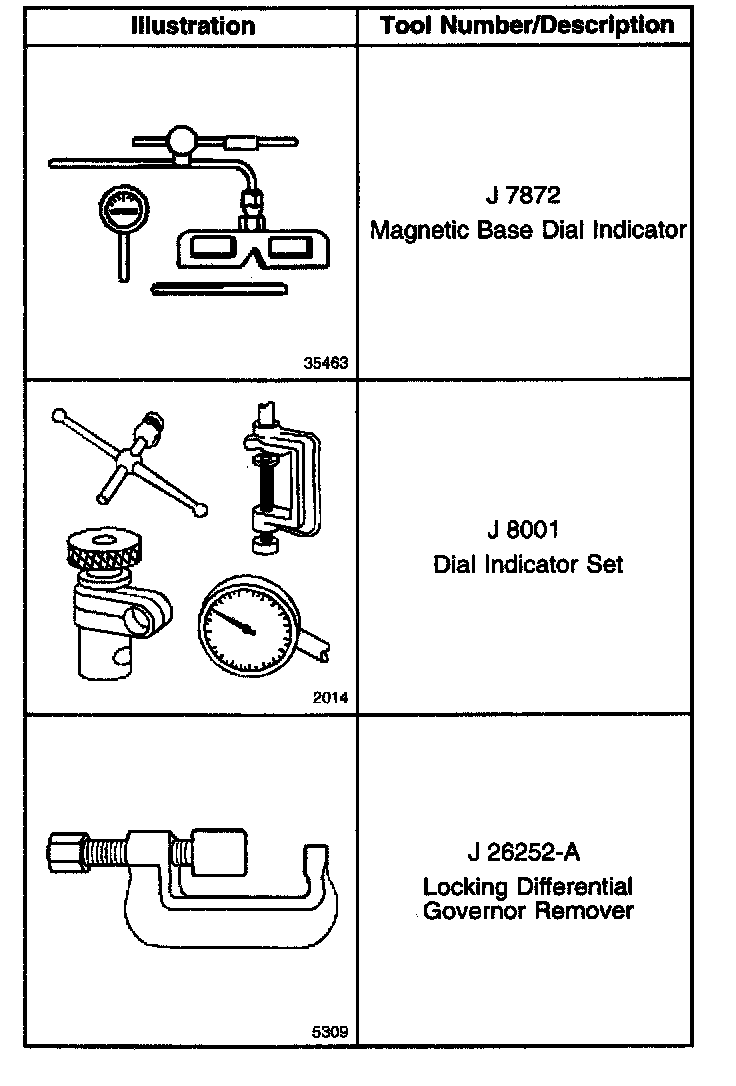 | Illustration | Tool Number/Description |
|---|---|
| 35463 | J 7872 Magnetic Base Dial Indicator |
| 2014 | J 8001 Dial Indicator Set |
| 5309 | J 26252-A Locking Differential Governor Remover |