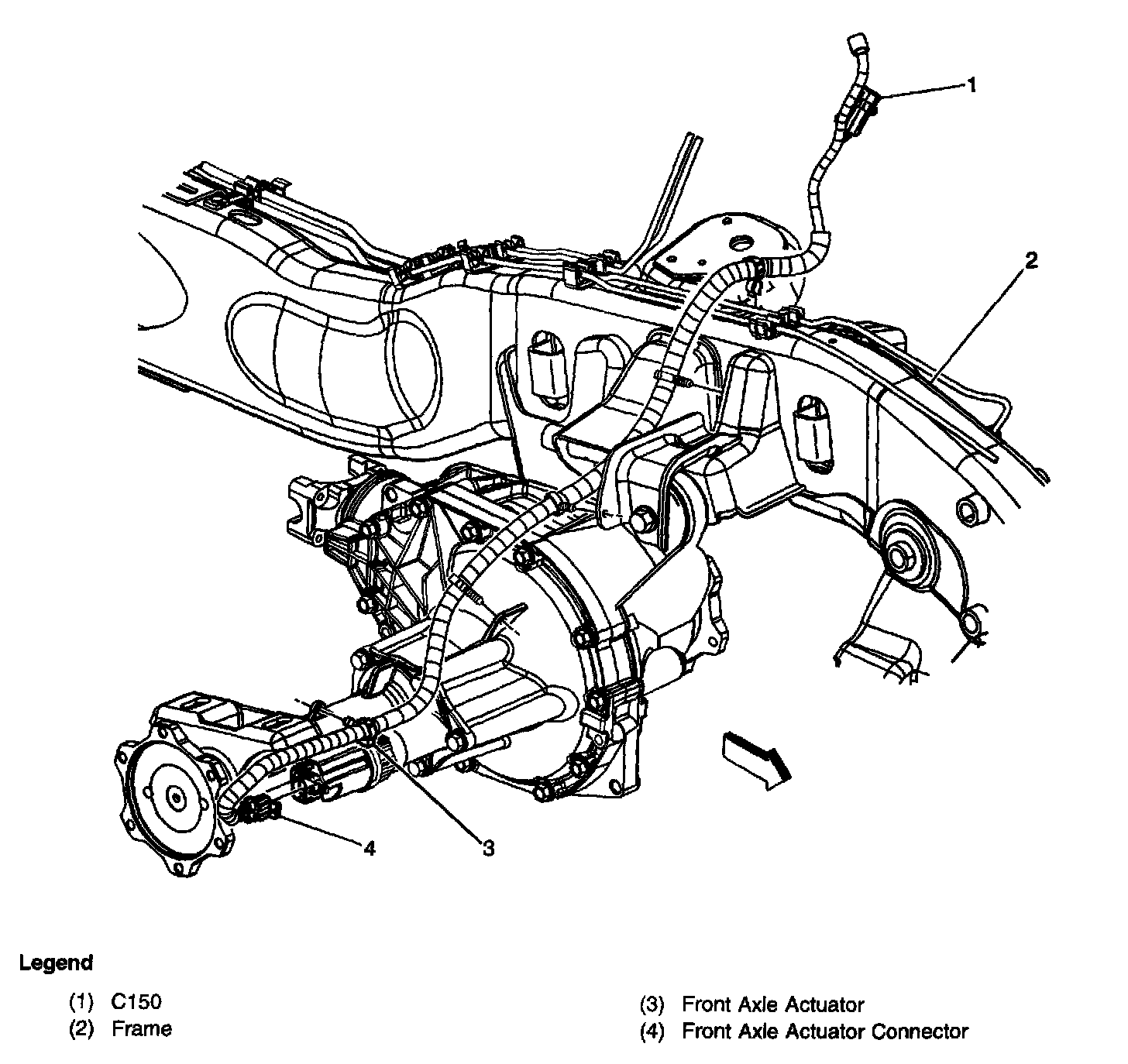 1
2
4
3

Legend

(1) C150
(2) Frame

(3) Front Axle Actuator
(4) Front Axle Actuator Connector