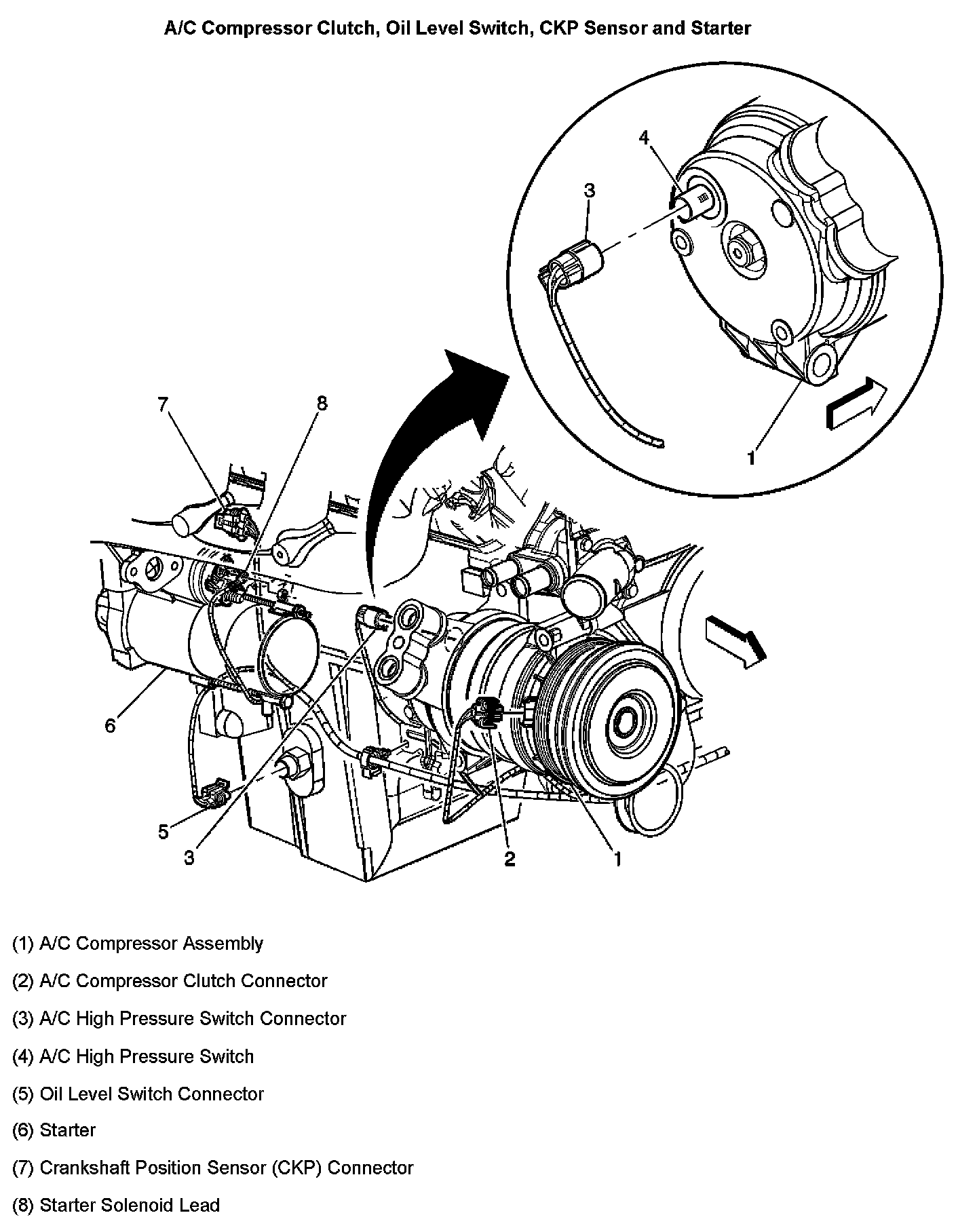 A/C Compressor Clutch, Oil Level Switch, CKP Sensor and Starter

4
3
1
7
8
6
5
3
2
1

(1) A/C Compressor Assembly

(2) A/C Compressor Clutch Connector

(3) A/C High Pressure Switch Connector

(4) A/C High Pressure Switch

(5) Oil Level Switch Connector

(6) Starter

(7) Crankshaft Position Sensor (CKP) Connector

(8) Starter Solenoid Lead