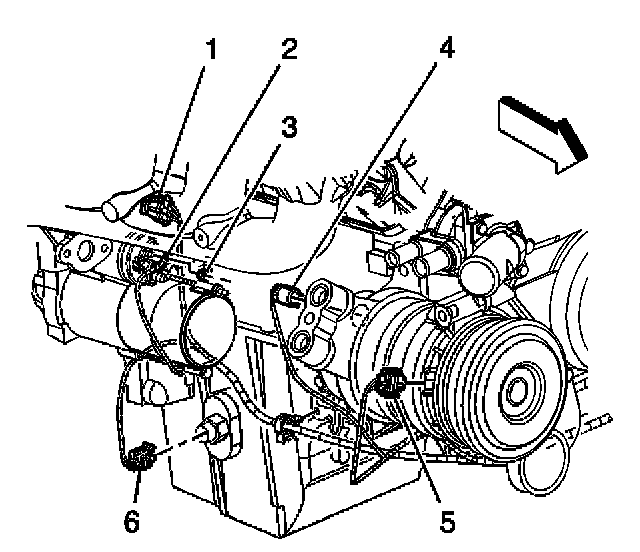 1
2
3
4
5
6