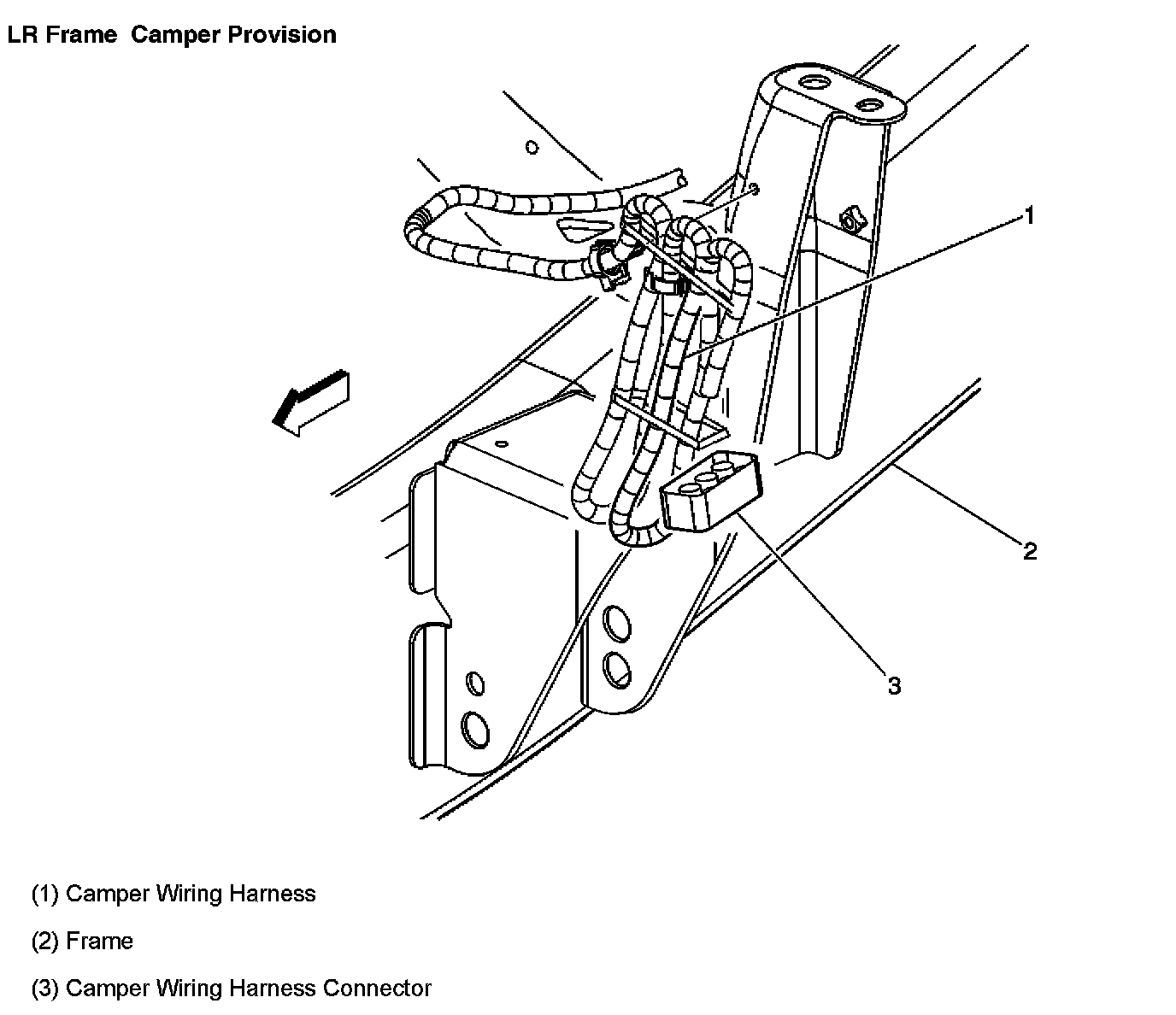 LR Frame Camper Provision

1

2

3

(1) Camper Wiring Harness

(2) Frame

(3) Camper Wiring Harness Connector