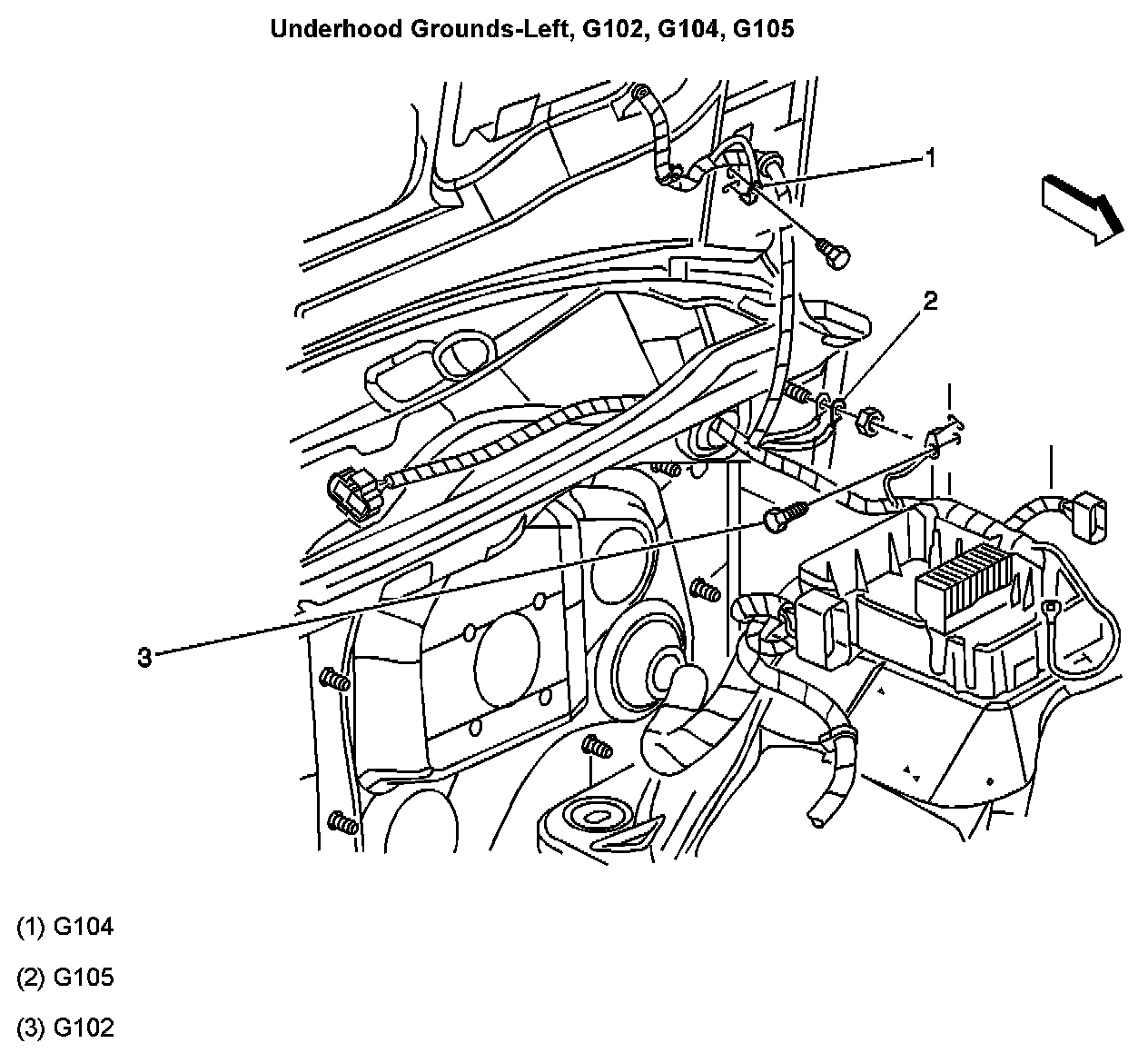 Underhood Grounds-Left, G102, G104, G105

1

2

3

(1) G104

(2) G105

(3) G102