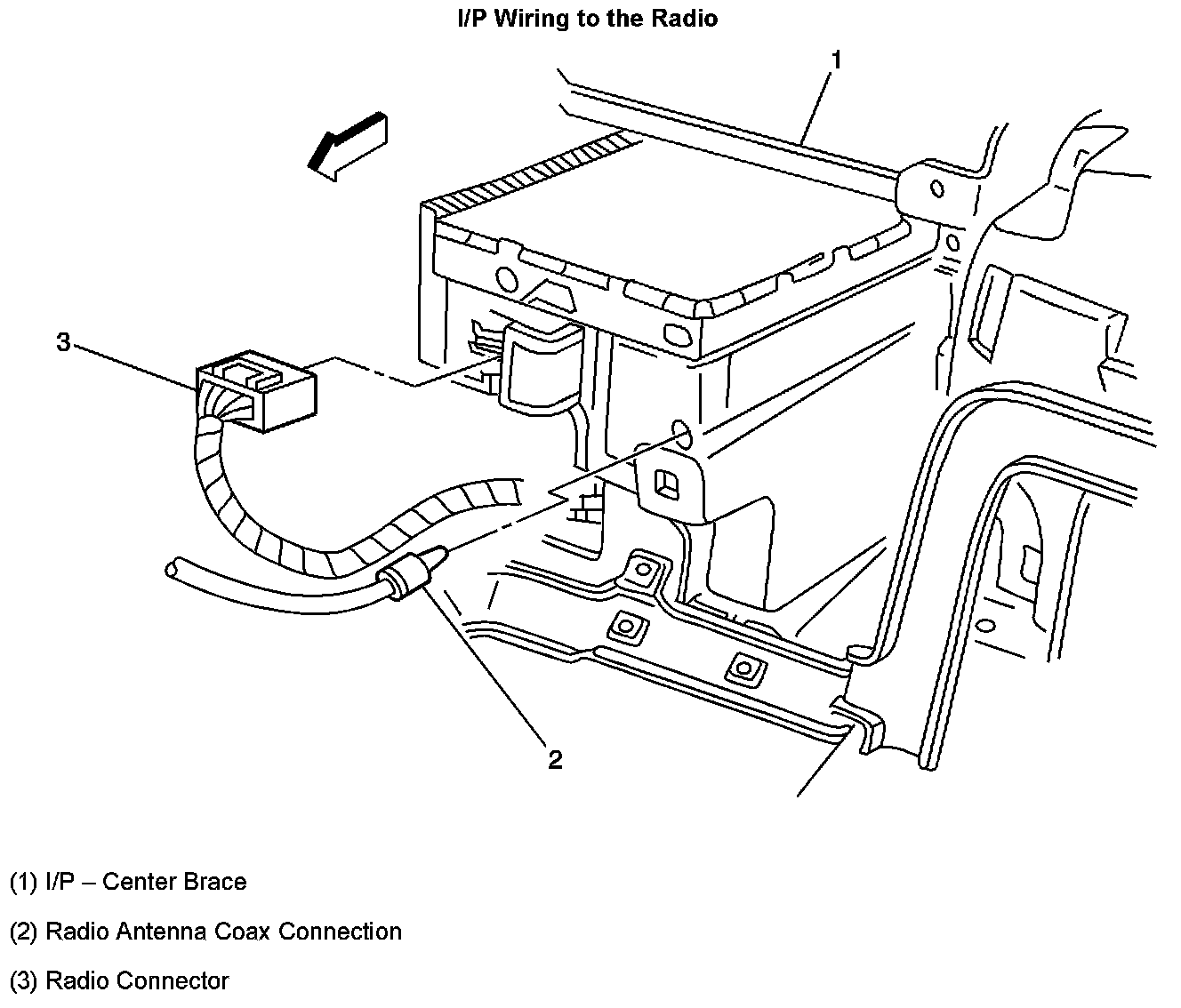 I/P Wiring to the Radio

1

3

2

(1) I/P – Center Brace

(2) Radio Antenna Coax Connection

(3) Radio Connector