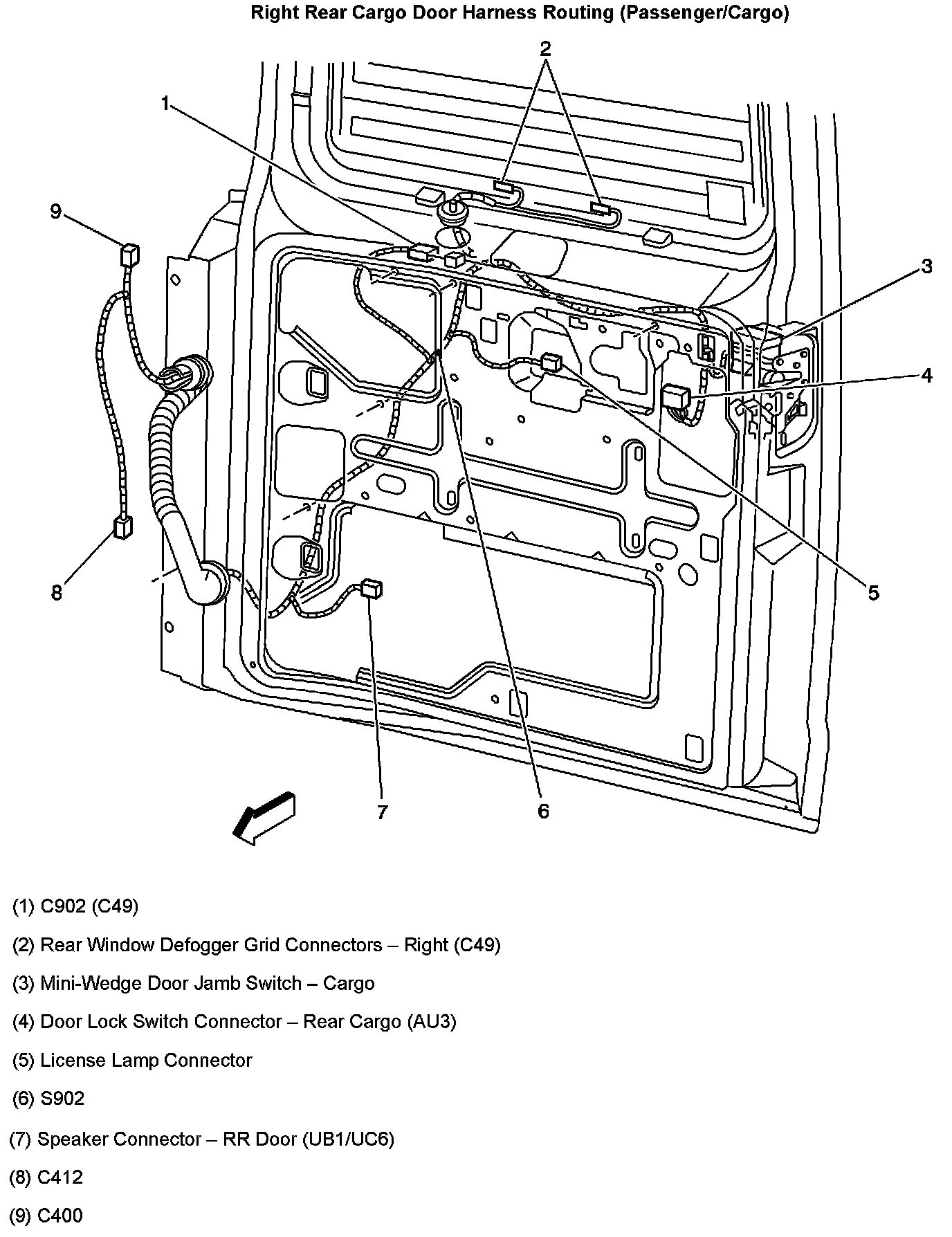 Right Rear Cargo Door Harness Routing (Passenger/Cargo)

2
1
9
3
4
8
5
7
6

(1) C902 (C49)

(2) Rear Window Defogger Grid Connectors – Right (C49)

(3) Mini-Wedge Door Jamb Switch – Cargo

(4) Door Lock Switch Connector – Rear Cargo (AU3)

(5) License Lamp Connector

(6) S902

(7) Speaker Connector – RR Door (UB1/UC6)

(8) C412

(9) C400