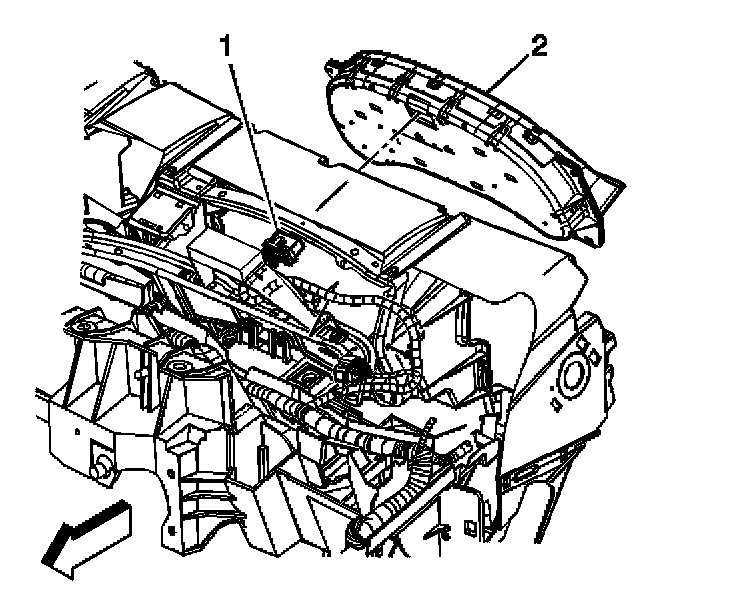 1
2