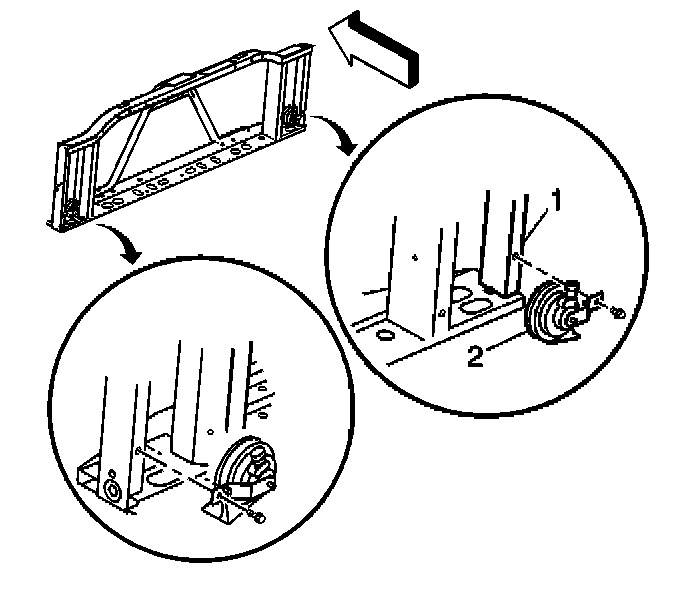 1
2