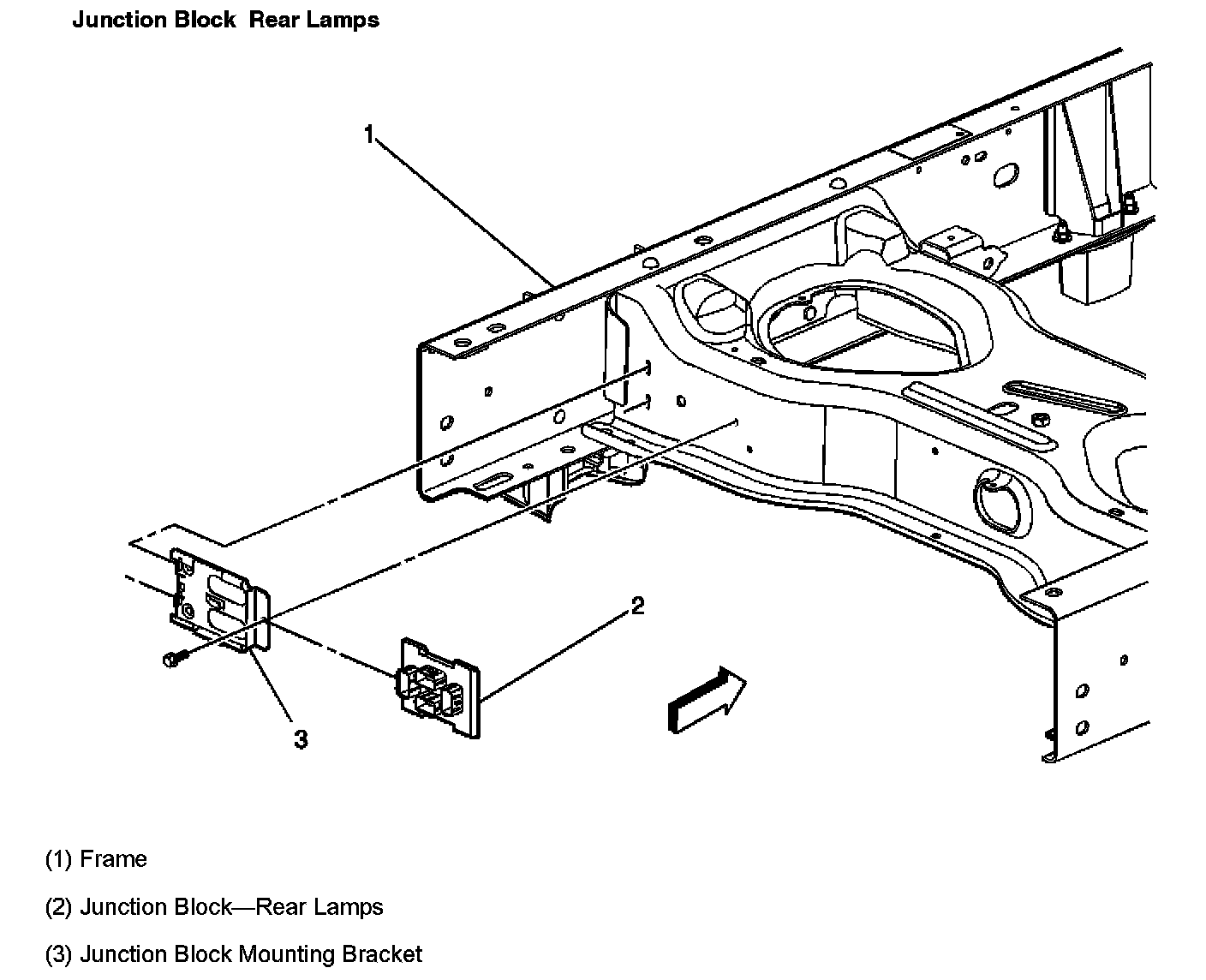 Junction Block  Rear Lamps

1

2

3

(1) Frame

(2) Junction Block—Rear Lamps

(3) Junction Block Mounting Bracket