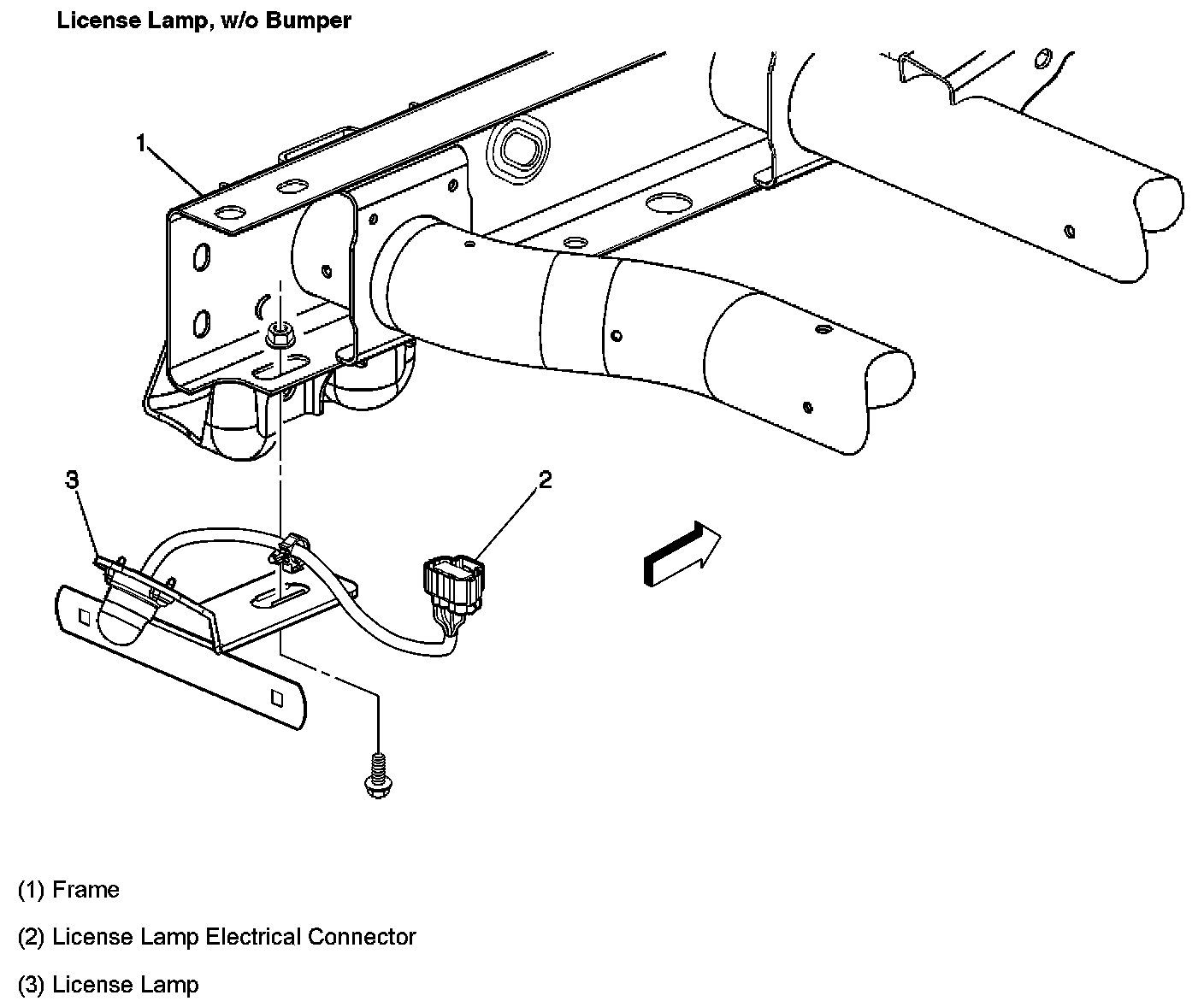 License Lamp, w/o Bumper

1

3

2

(1) Frame

(2) License Lamp Electrical Connector

(3) License Lamp