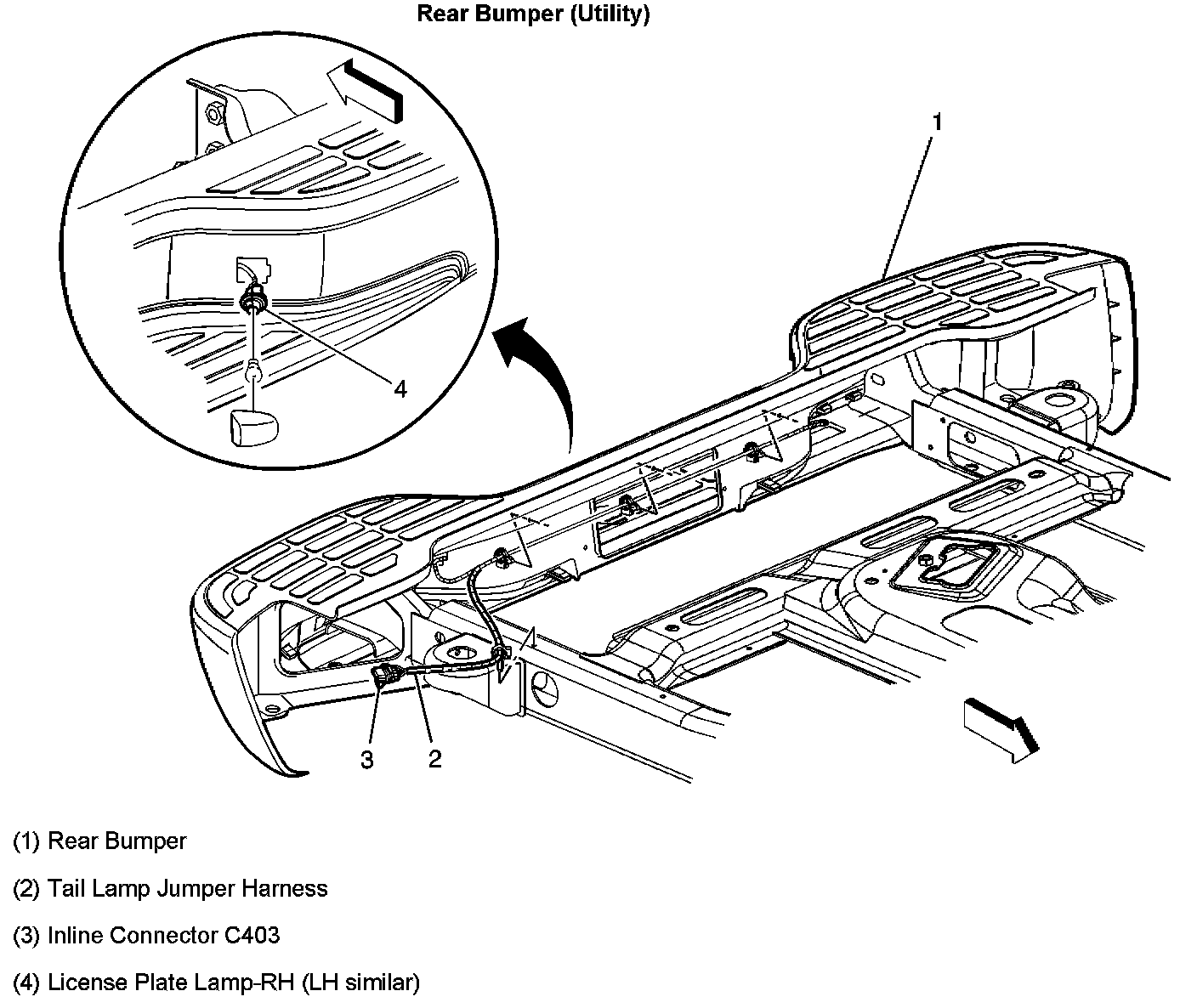 Rear Bumper (Utility)

1

4

3

2

(1) Rear Bumper

(2) Tail Lamp Jumper Harness

(3) Inline Connector C403

(4) License Plate Lamp-RH (LH similar)