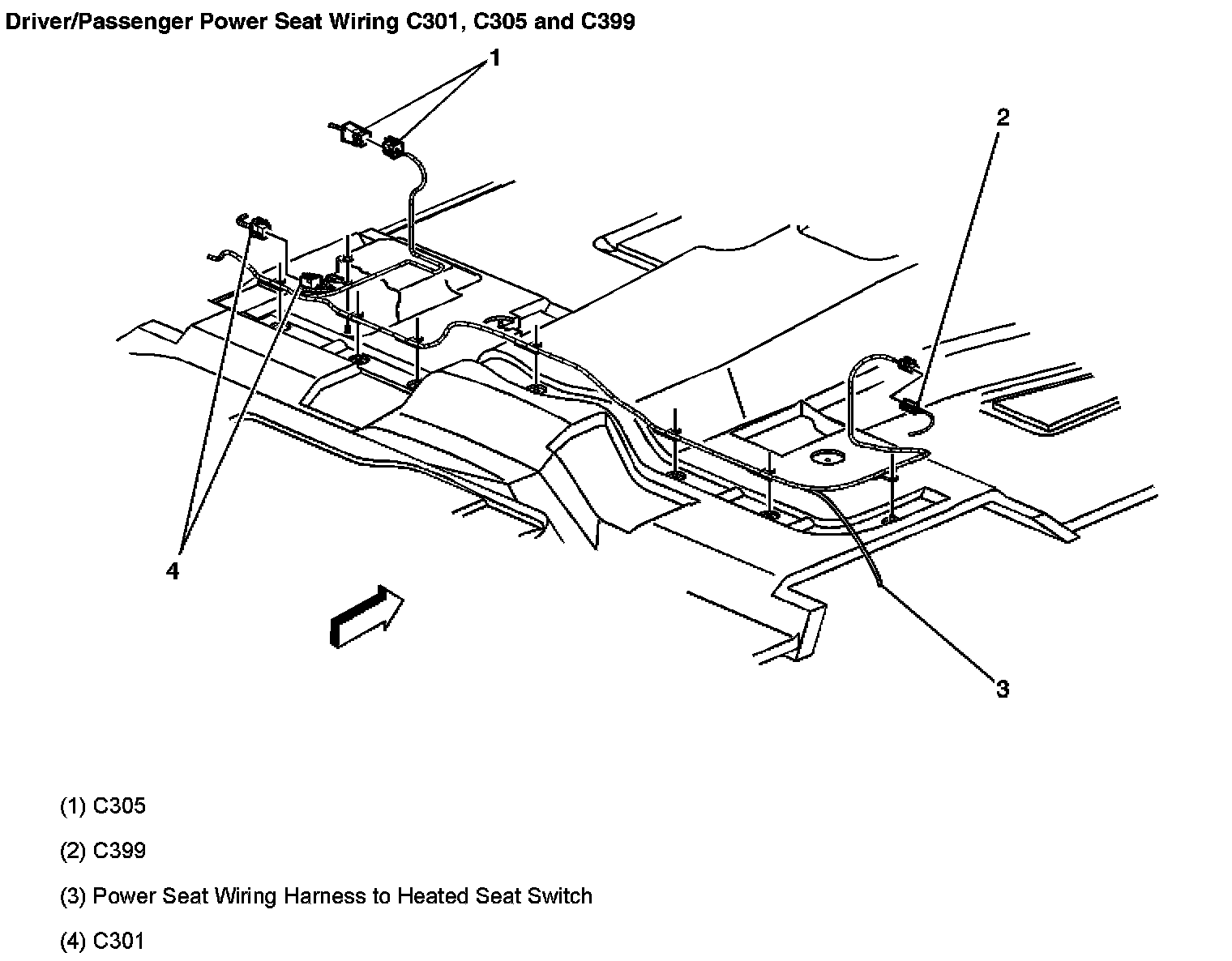 Driver/Passenger Power Seat Wiring C301, C305 and C399

1

2

4

3

(1) C305

(2) C399

(3) Power Seat Wiring Harness to Heated Seat Switch

(4) C301