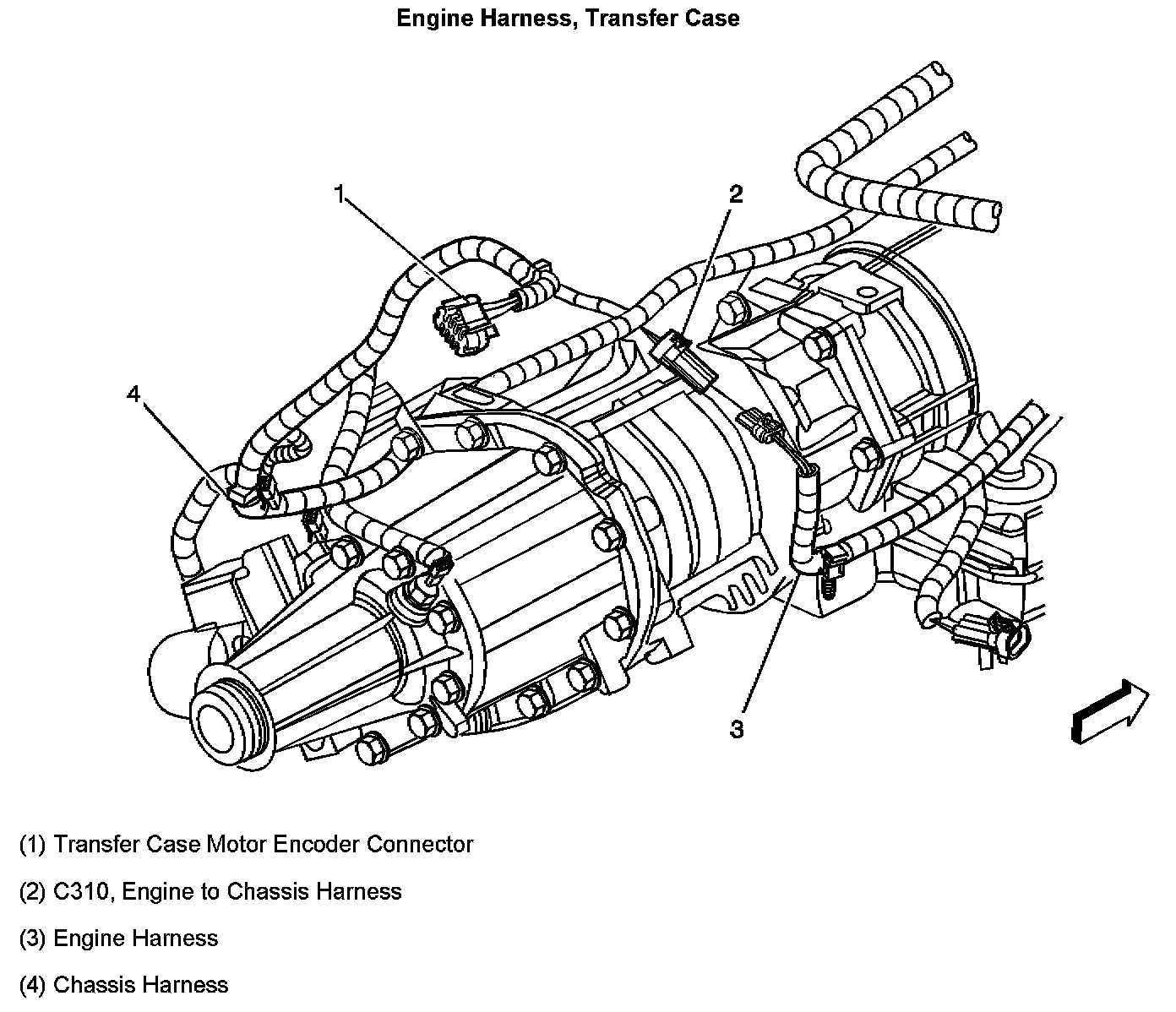 Engine Harness, Transfer Case

1

2

4

3

(1) Transfer Case Motor Encoder Connector

(2) C310, Engine to Chassis Harness

(3) Engine Harness

(4) Chassis Harness