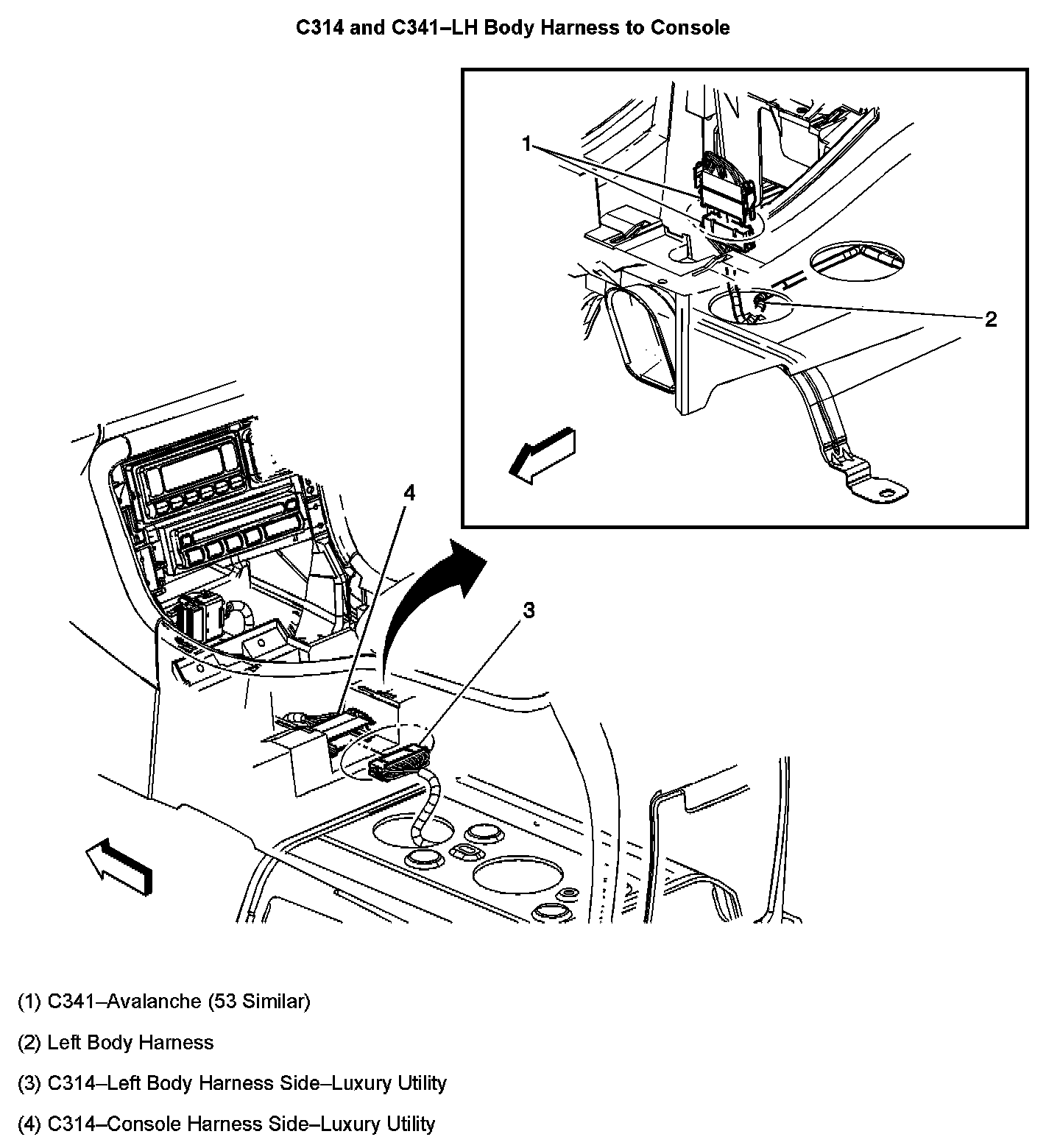 C314 and C341–LH Body Harness to Console

1

2

4

3

(1) C341–Avalanche (53 Similar)

(2) Left Body Harness

(3) C314–Left Body Harness Side–Luxury Utility

(4) C314–Console Harness Side–Luxury Utility