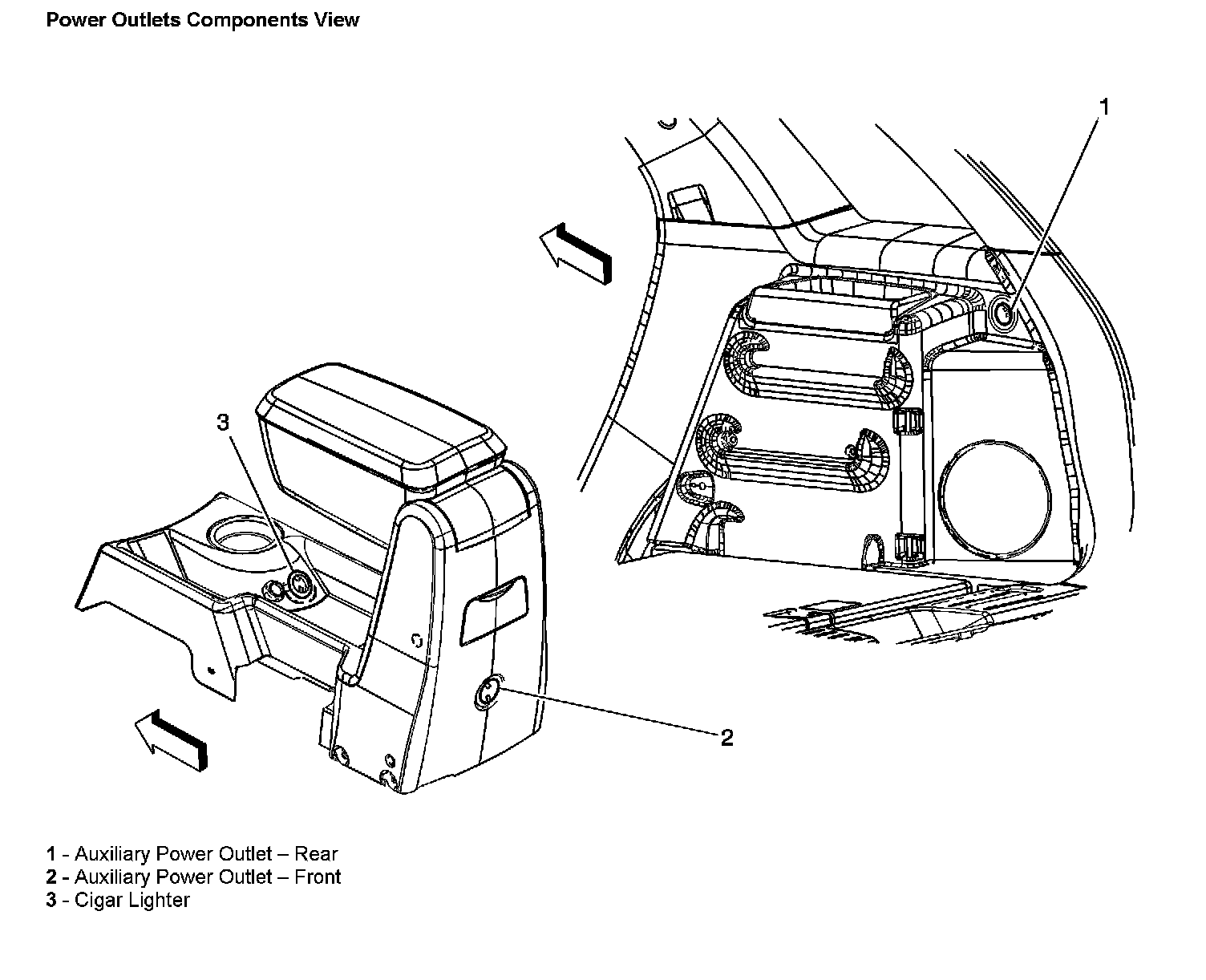 Power Outlets Components View

1

3

2

1 - Auxiliary Power Outlet – Rear
2 - Auxiliary Power Outlet – Front
3 - Cigar Lighter