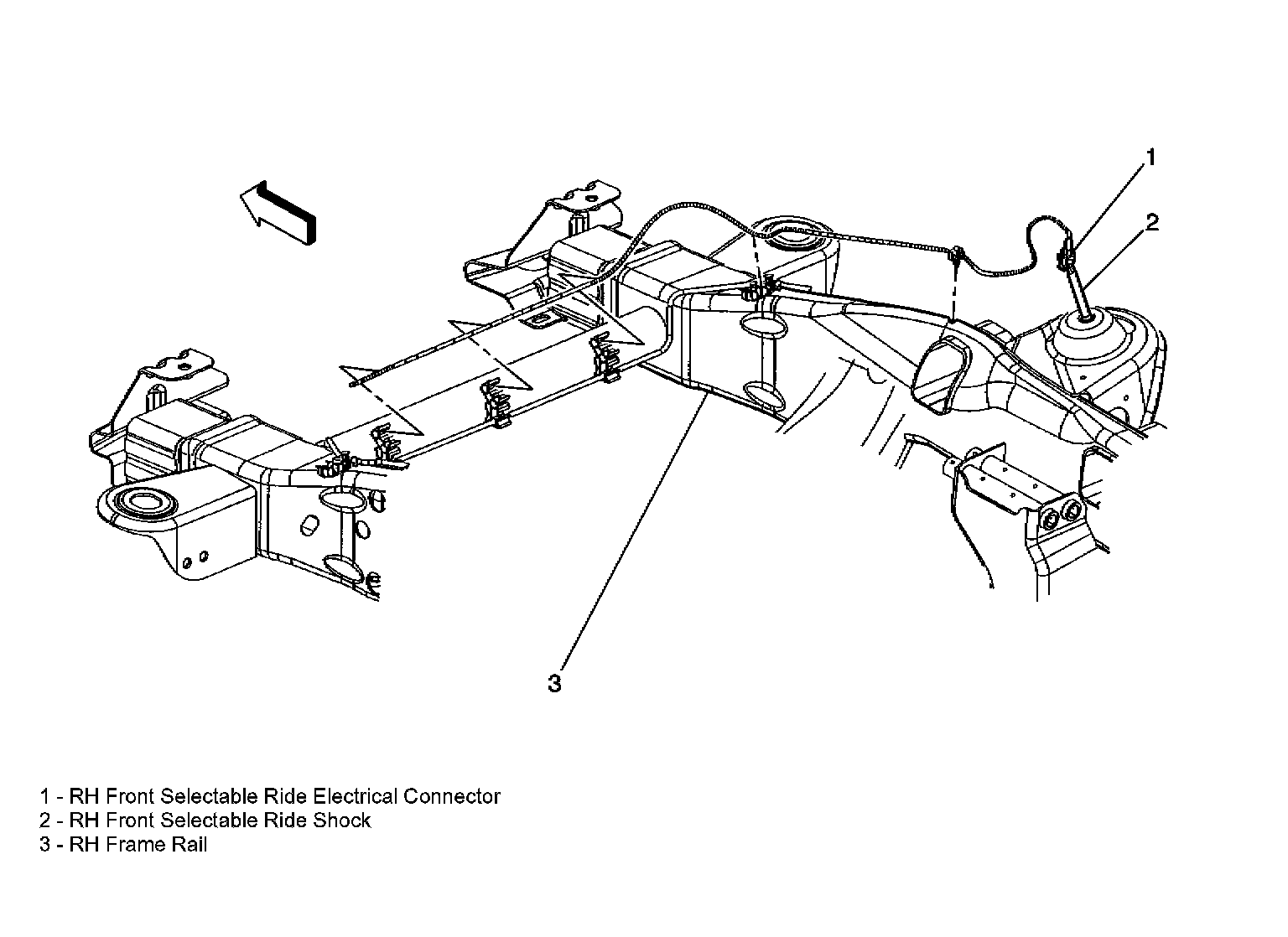 1

2

3

1 - RH Front Selectable Ride Electrical Connector
2 - RH Front Selectable Ride Shock
3 - RH Frame Rail