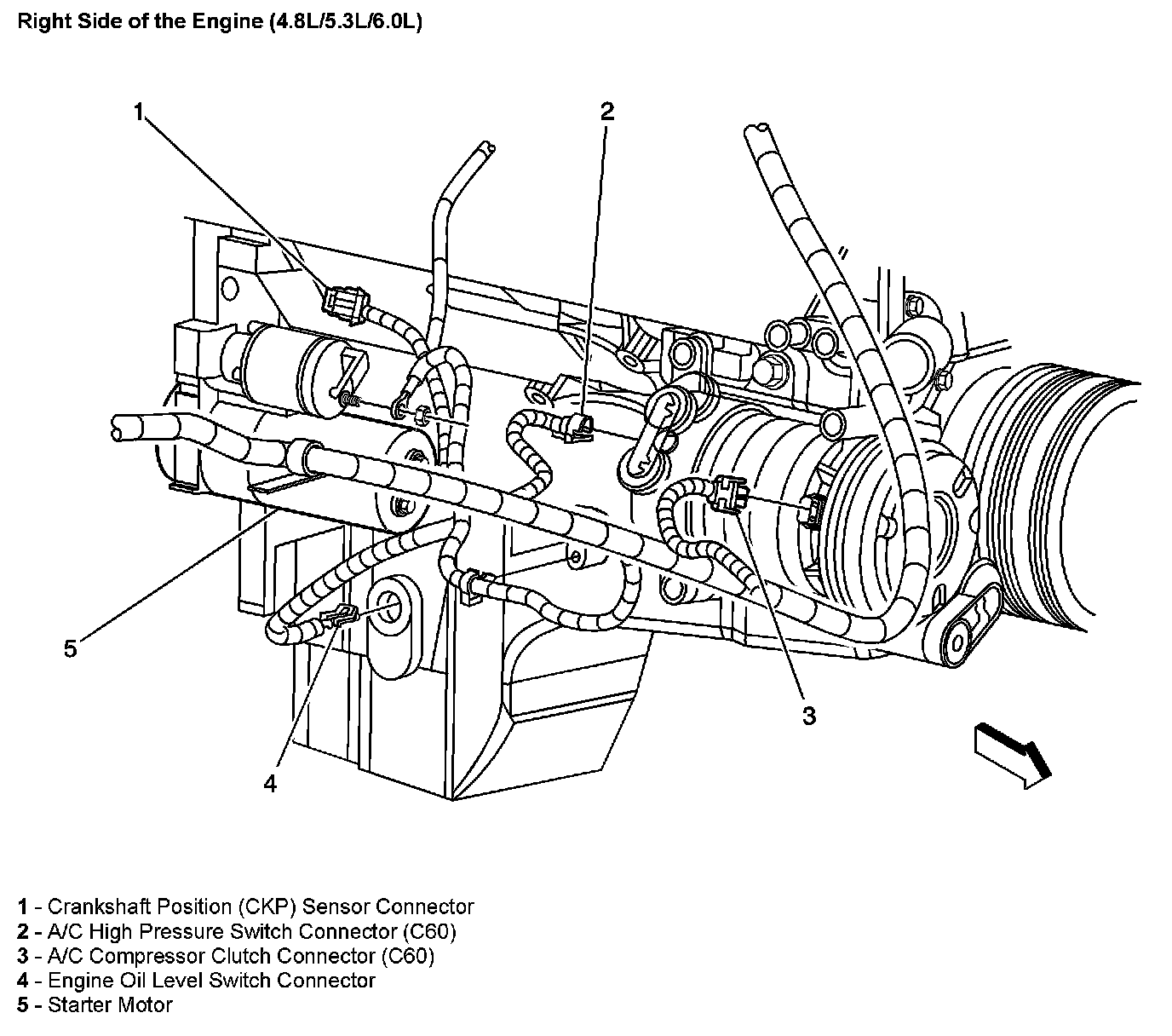 Right Side of the Engine (4.8L/5.3L/6.0L)

1

2

5

3

4

1 - Crankshaft Position (CKP) Sensor Connector
2 - A/C High Pressure Switch Connector (C60)
3 - A/C Compressor Clutch Connector (C60)
4 - Engine Oil Level Switch Connector
5 - Starter Motor