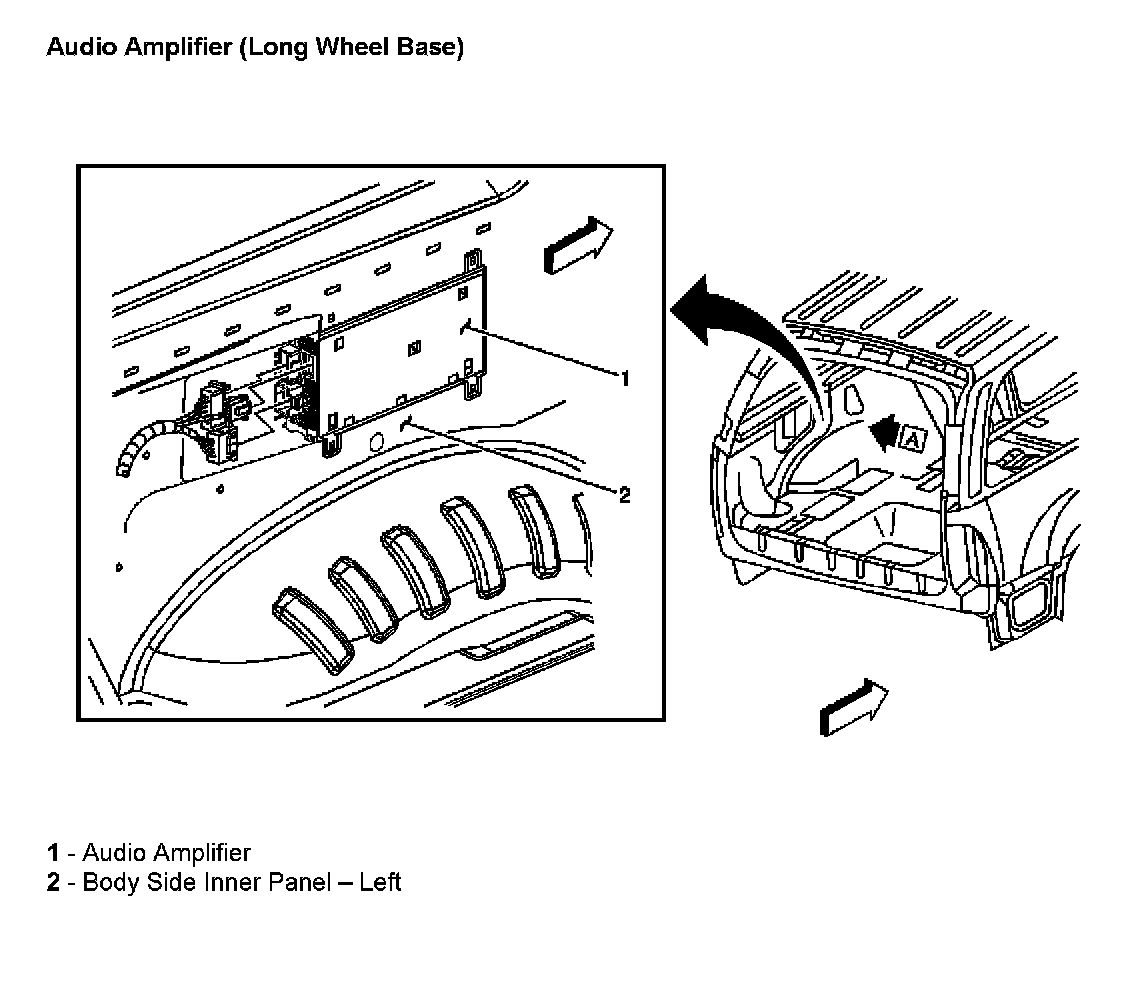 Audio Amplifier (Long Wheel Base)

1

2

A

1 - Audio Amplifier
2 - Body Side Inner Panel – Left