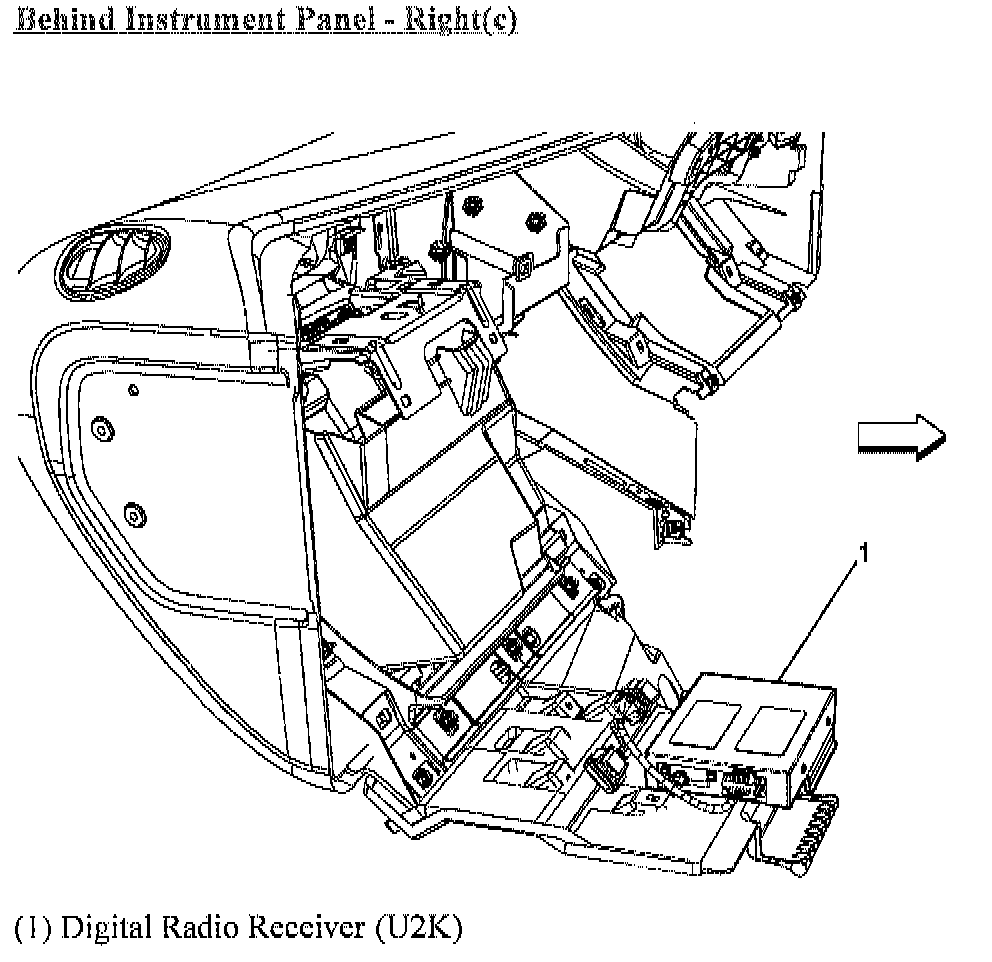 Behind Instrument Panel - Right(c)

1

(1) Digital Radio Receiver (U2K)