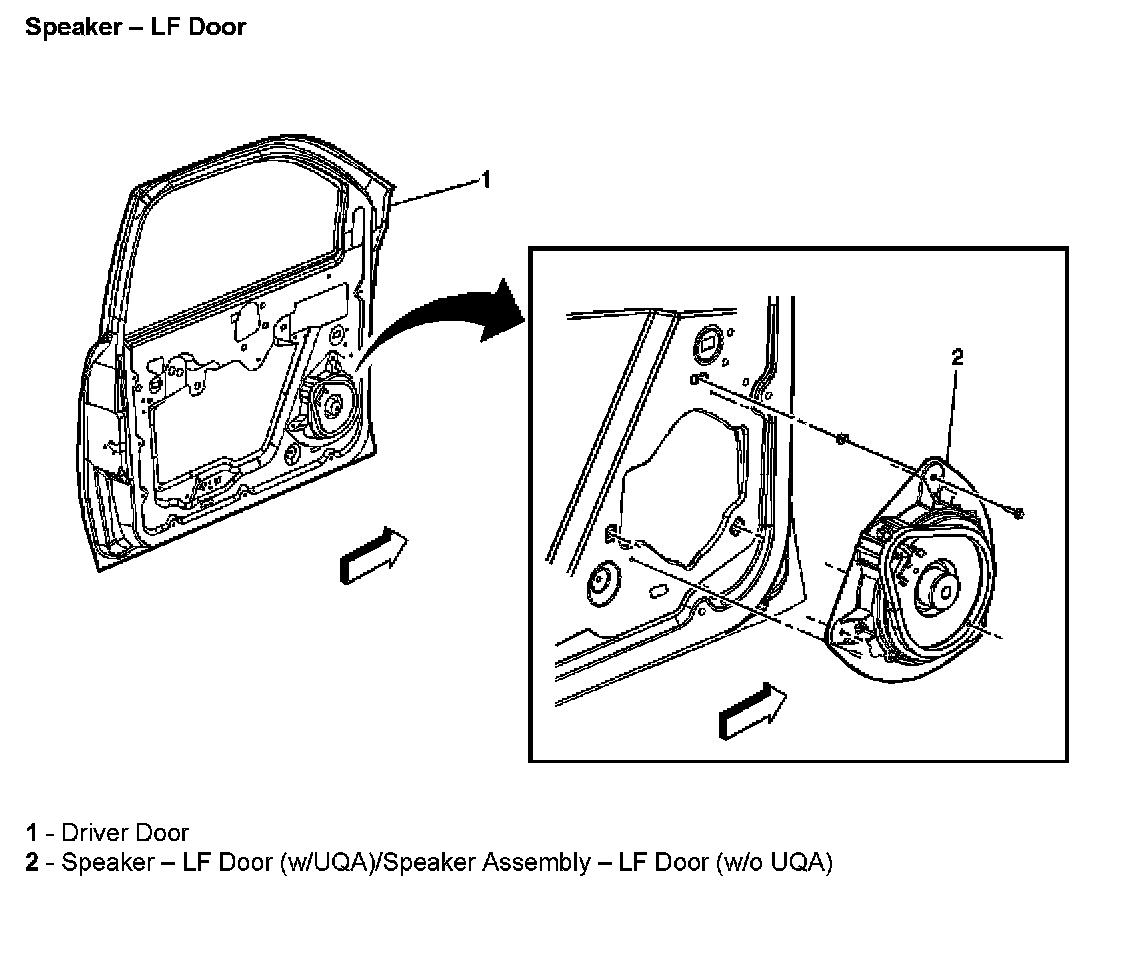 Speaker – LF Door

1

2

1 - Driver Door
2 - Speaker – LF Door (w/UQA)/Speaker Assembly – LF Door (w/o UQA)