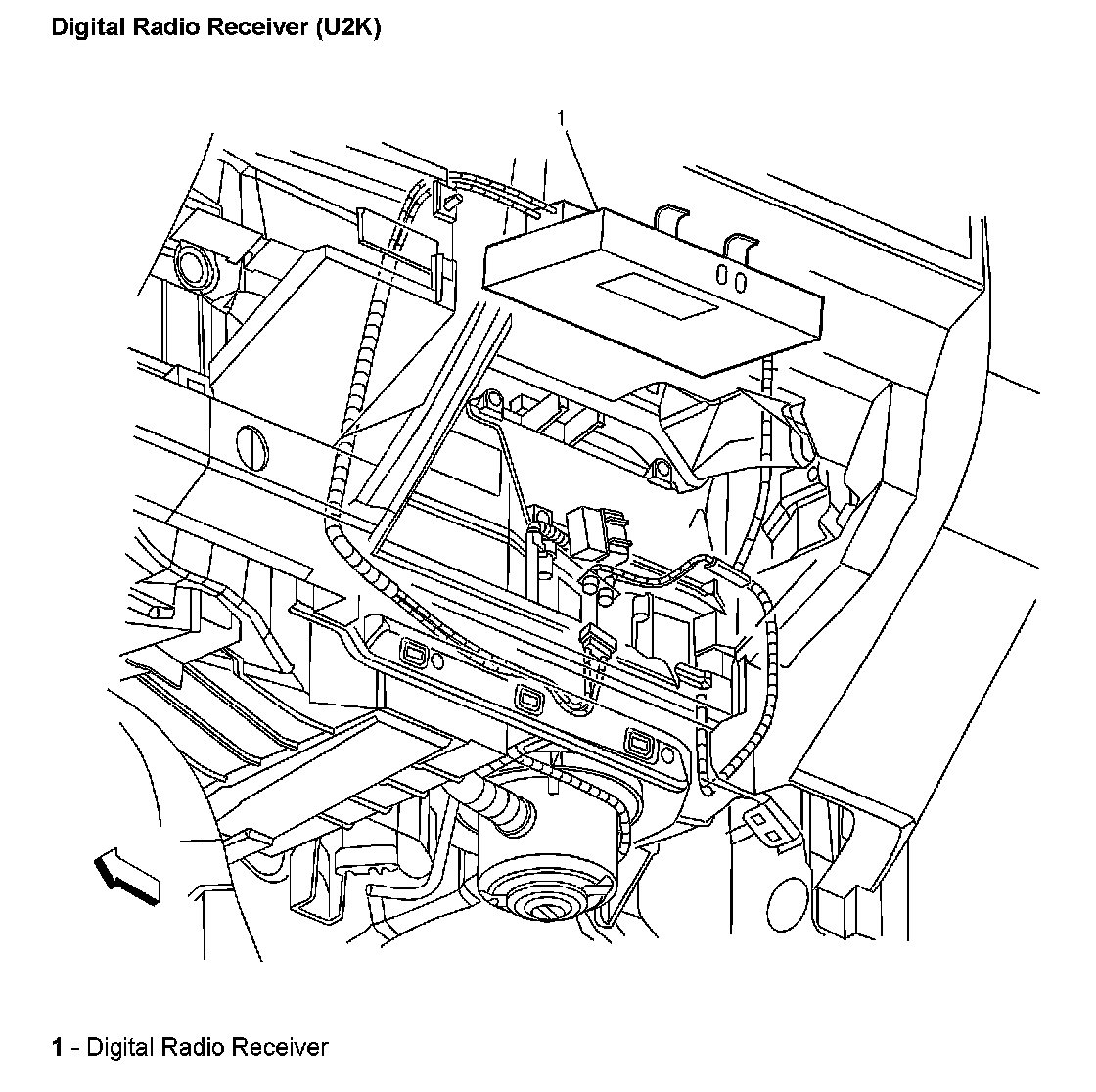 Digital Radio Receiver (U2K)

1

1 - Digital Radio Receiver