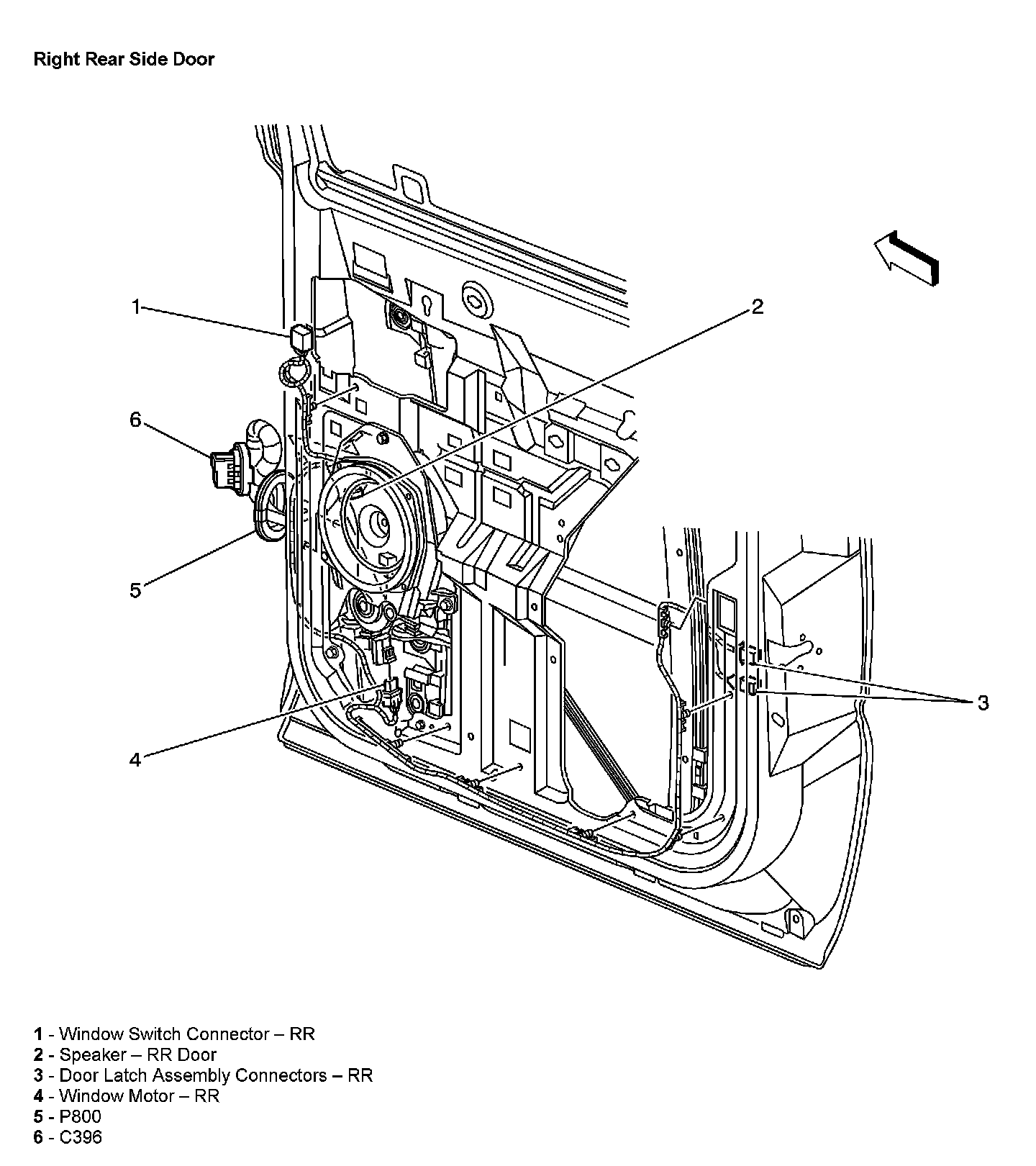 Right Rear Side Door

1

2

6

5

3

4

1 - Window Switch Connector – RR
2 - Speaker – RR Door
3 - Door Latch Assembly Connectors – RR
4 - Window Motor – RR
5 - P800
6 - C396