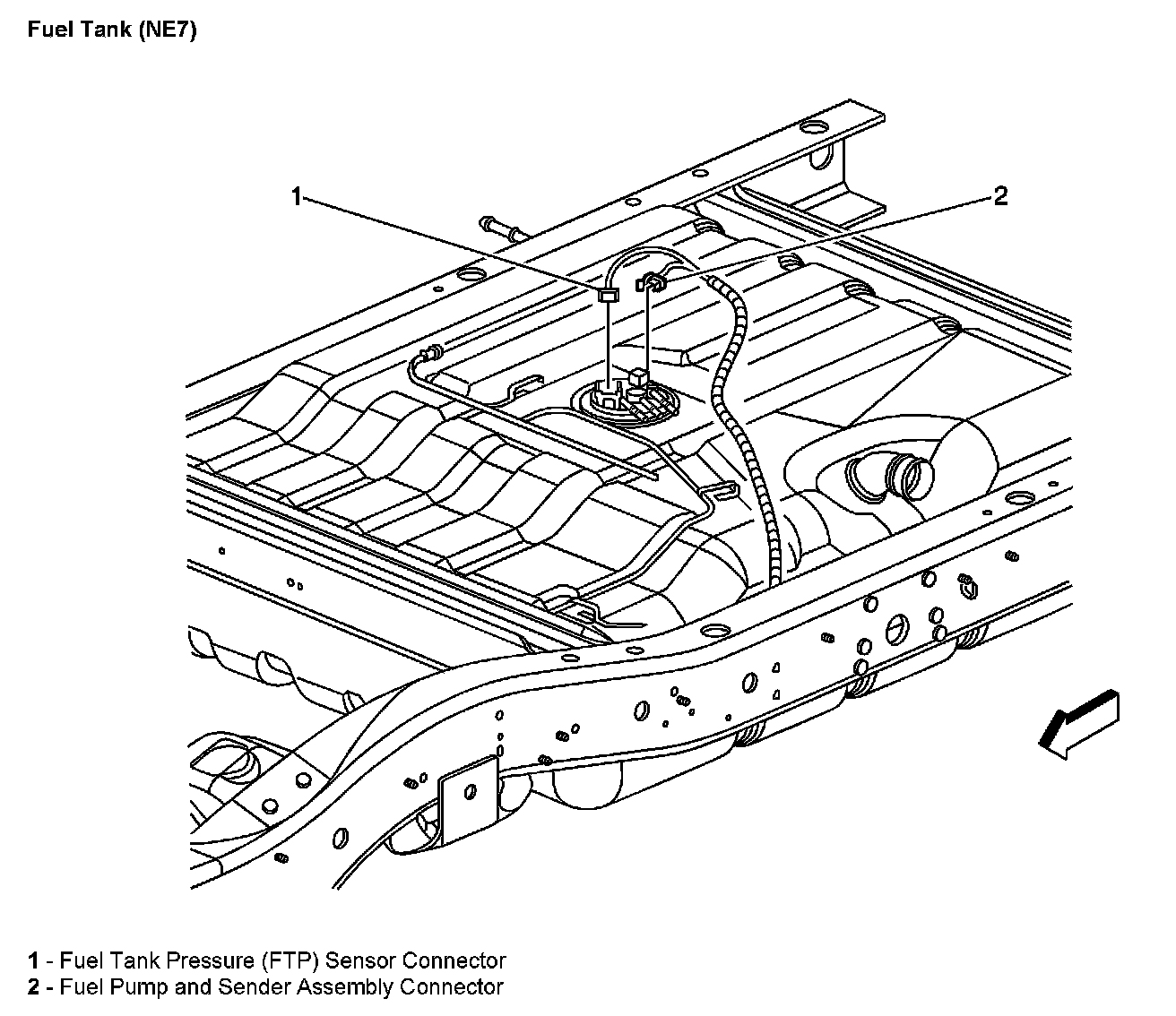 Fuel Tank (NE7)

1

2

1 - Fuel Tank Pressure (FTP) Sensor Connector
2 - Fuel Pump and Sender Assembly Connector