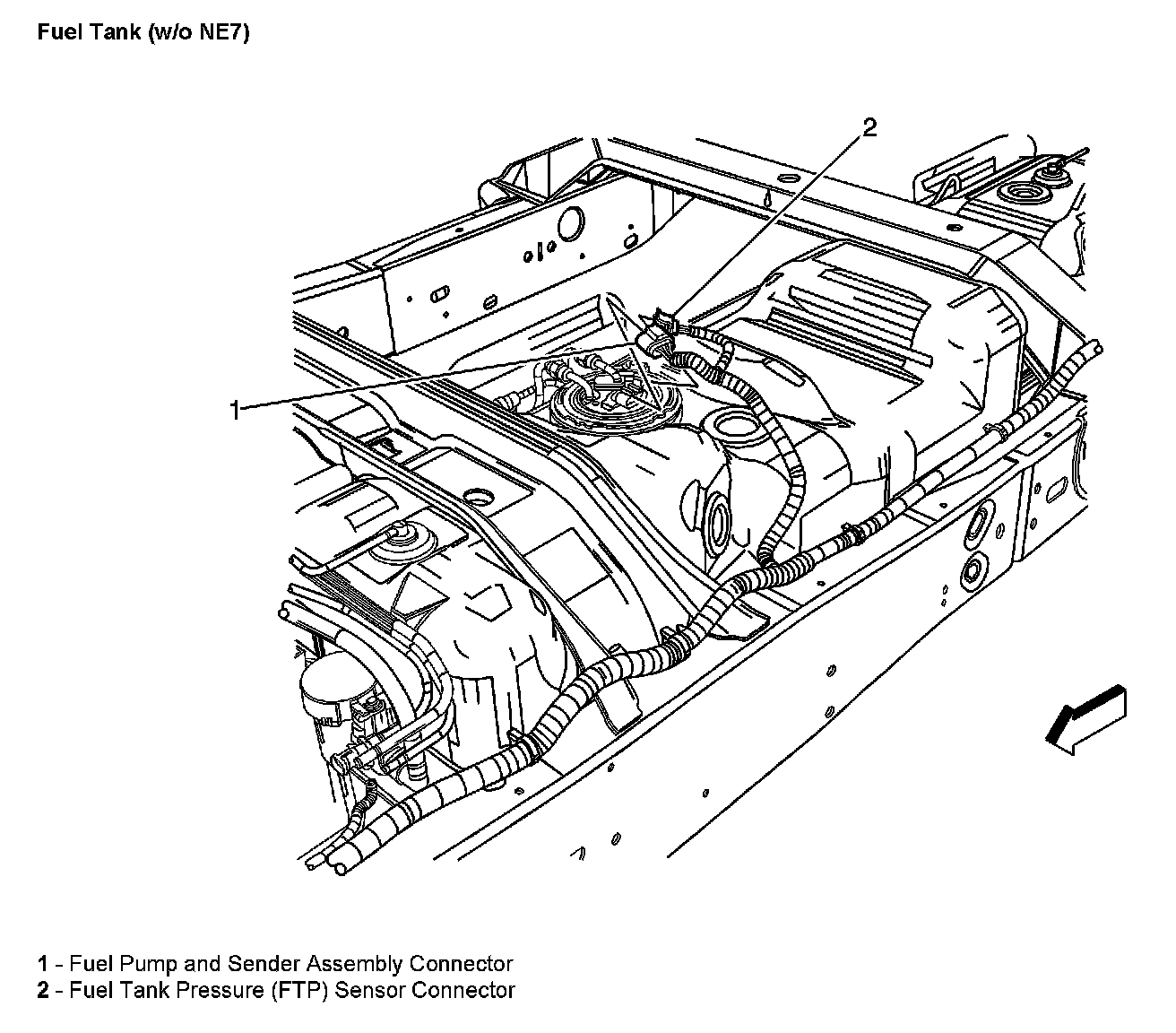 Fuel Tank (w/o NE7)

2

1

1 - Fuel Pump and Sender Assembly Connector
2 - Fuel Tank Pressure (FTP) Sensor Connector