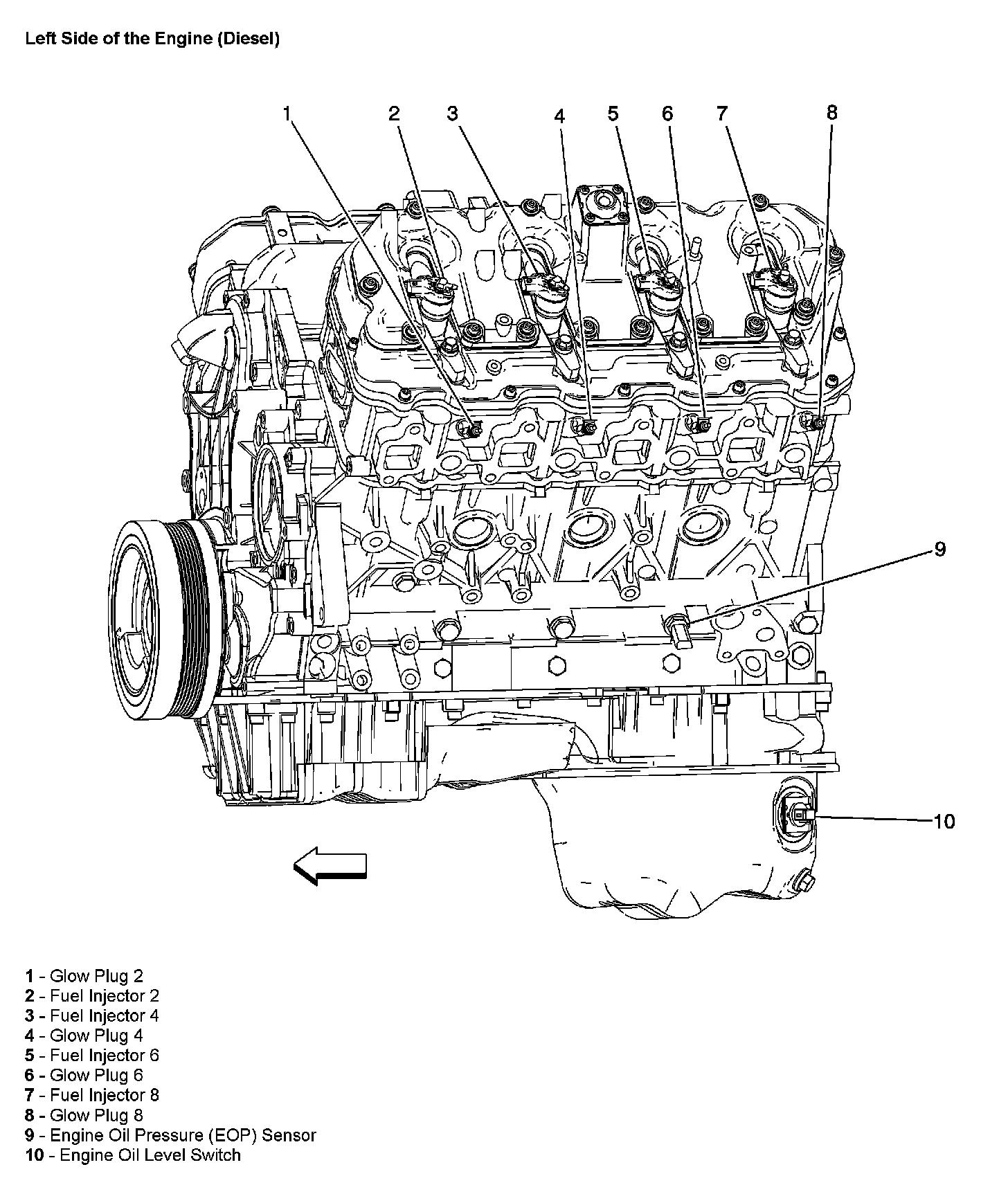 Left Side of the Engine (Diesel)

1 2 3 4 5 6 7 8

9

10

1 - Glow Plug 2
2 - Fuel Injector 2
3 - Fuel Injector 4
4 - Glow Plug 4
5 - Fuel Injector 6
6 - Glow Plug 6
7 - Fuel Injector 8
8 - Glow Plug 8
9 - Engine Oil Pressure (EOP) Sensor
10 - Engine Oil Level Switch