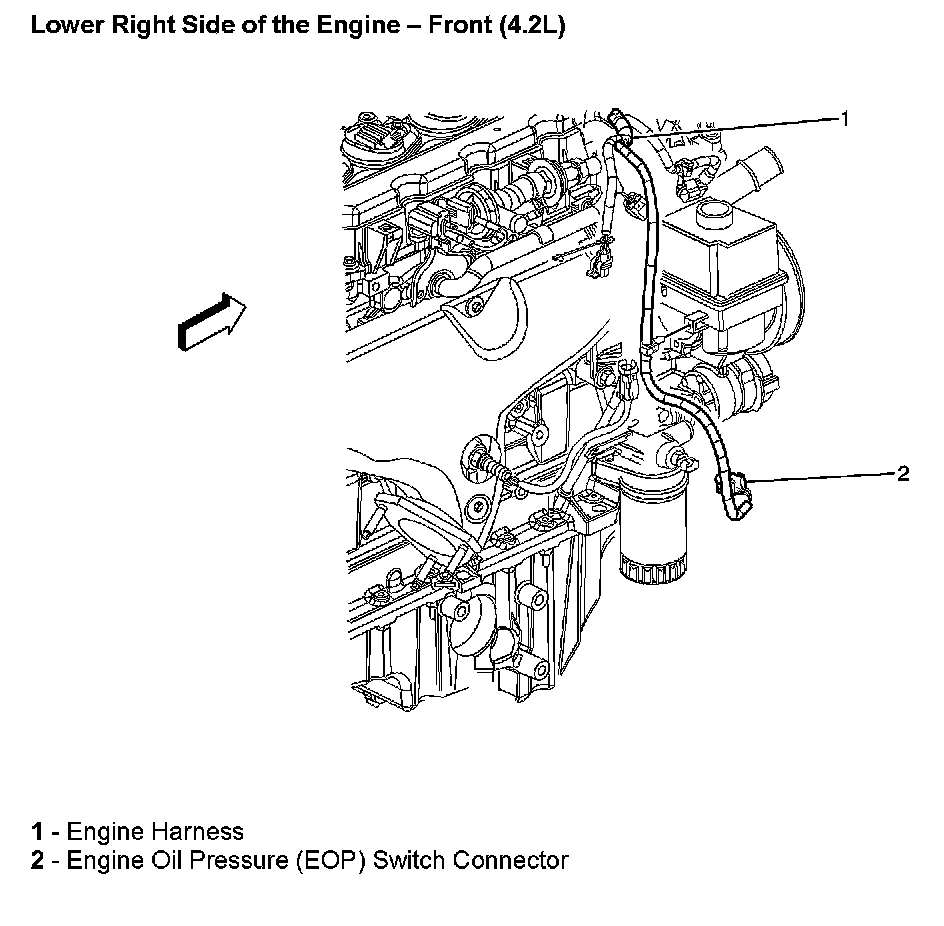 Lower Right Side of the Engine – Front (4.2L)

1

2

1 - Engine Harness
2 - Engine Oil Pressure (EOP) Switch Connector