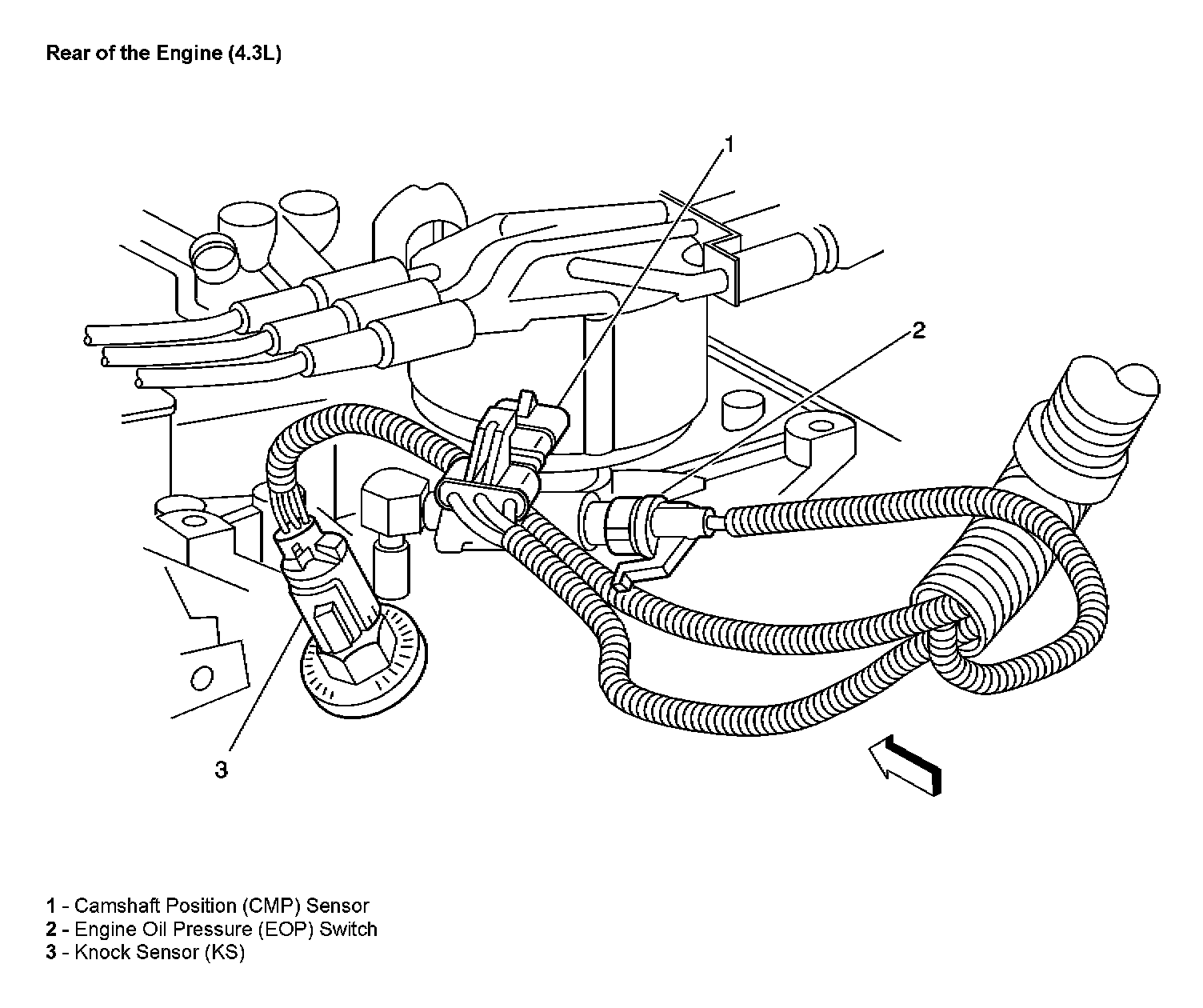 Rear of the Engine (4.3L)

1

2

3

1 - Camshaft Position (CMP) Sensor
2 - Engine Oil Pressure (EOP) Switch
3 - Knock Sensor (KS)