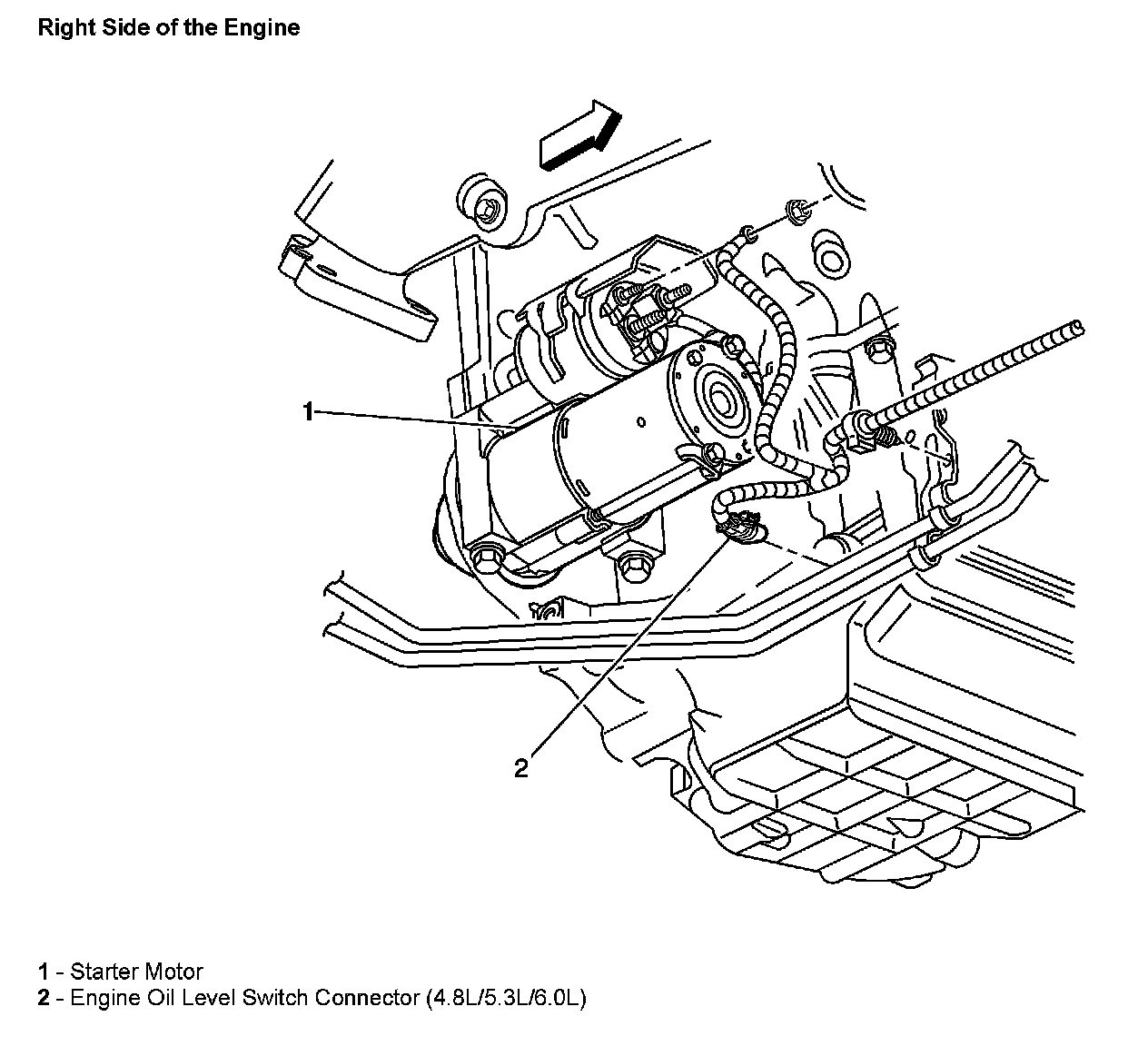 Right Side of the Engine

1

2

1 - Starter Motor
2 - Engine Oil Level Switch Connector (4.8L/5.3L/6.0L)