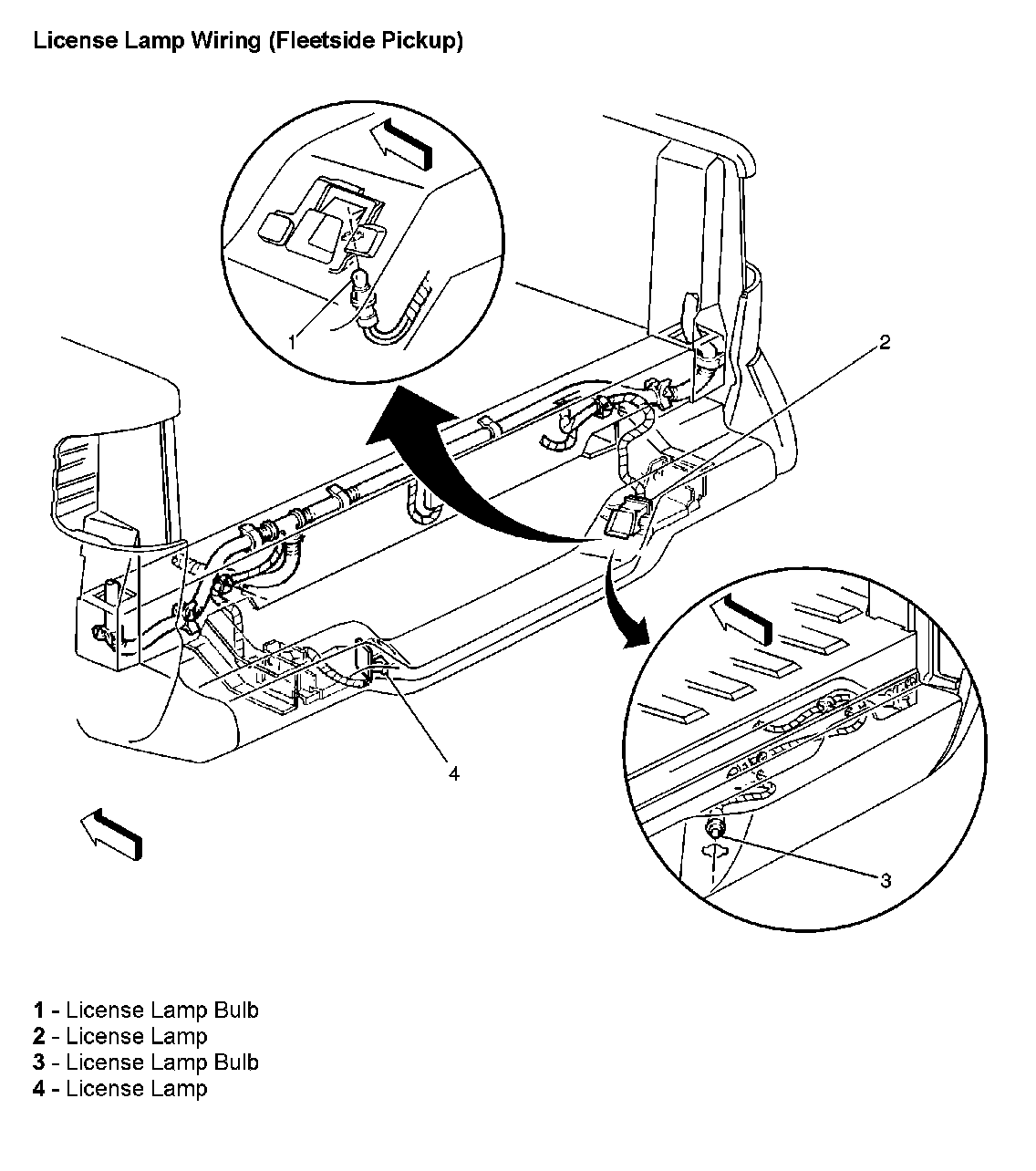 License Lamp Wiring (Fleetside Pickup)

1

2

4

3

1 - License Lamp Bulb
2 - License Lamp
3 - License Lamp Bulb
4 - License Lamp