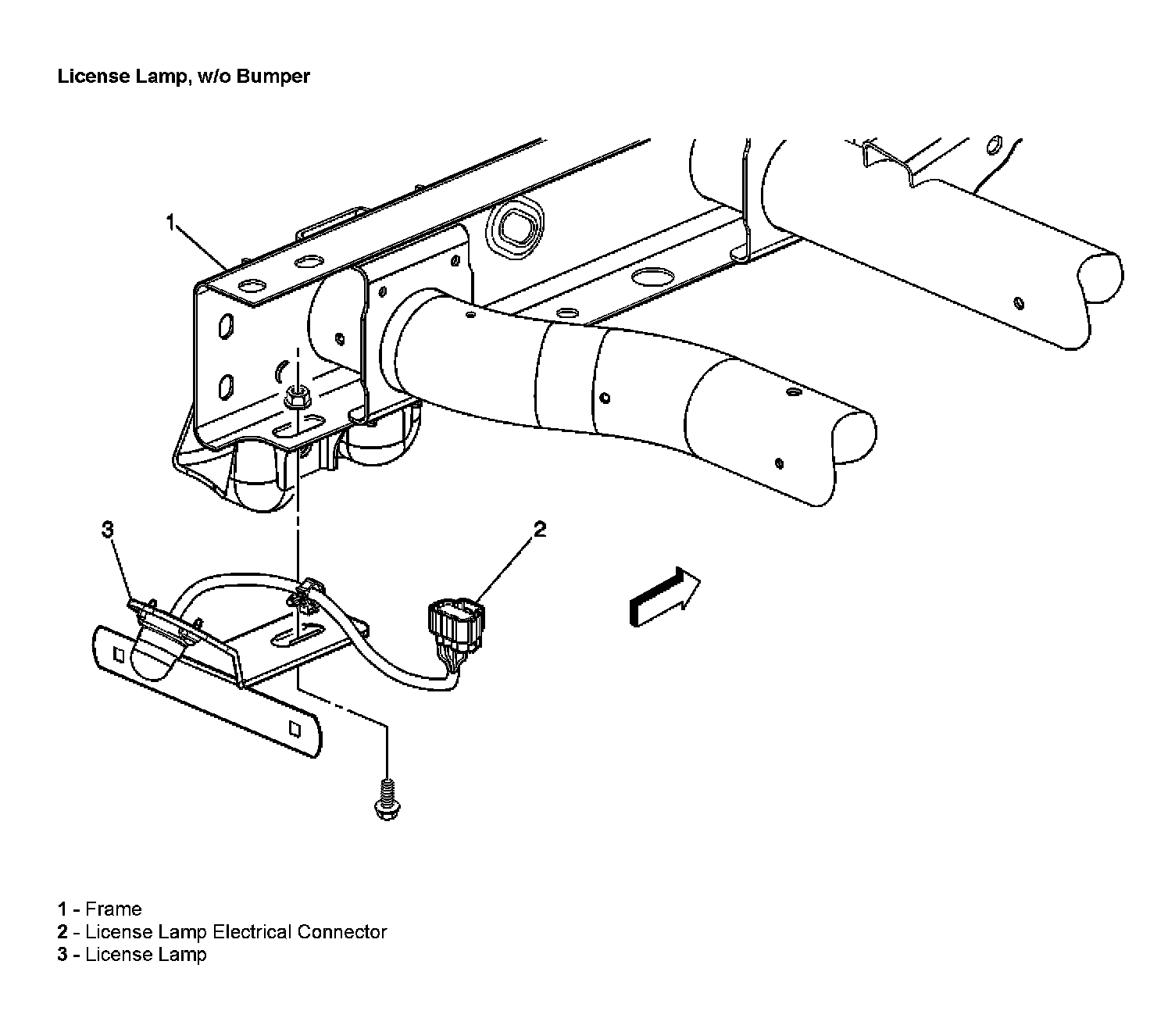 License Lamp, w/o Bumper

1

3

2

1 - Frame
2 - License Lamp Electrical Connector
3 - License Lamp