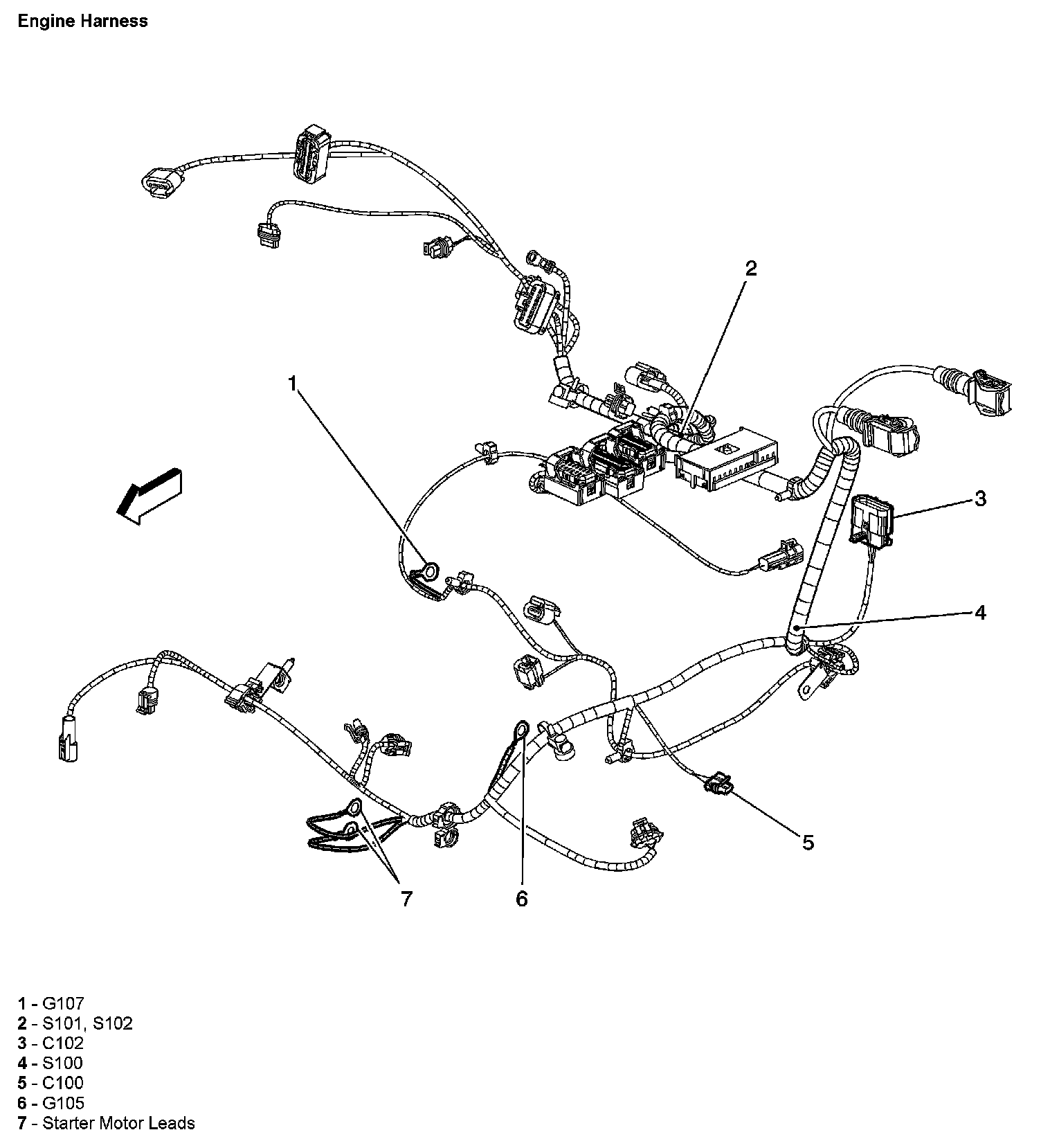 Engine Harness

2

1

3

4

5

7

6

1 - G107
2 - S101, S102
3 - C102
4 - S100
5 - C100
6 - G105
7 - Starter Motor Leads