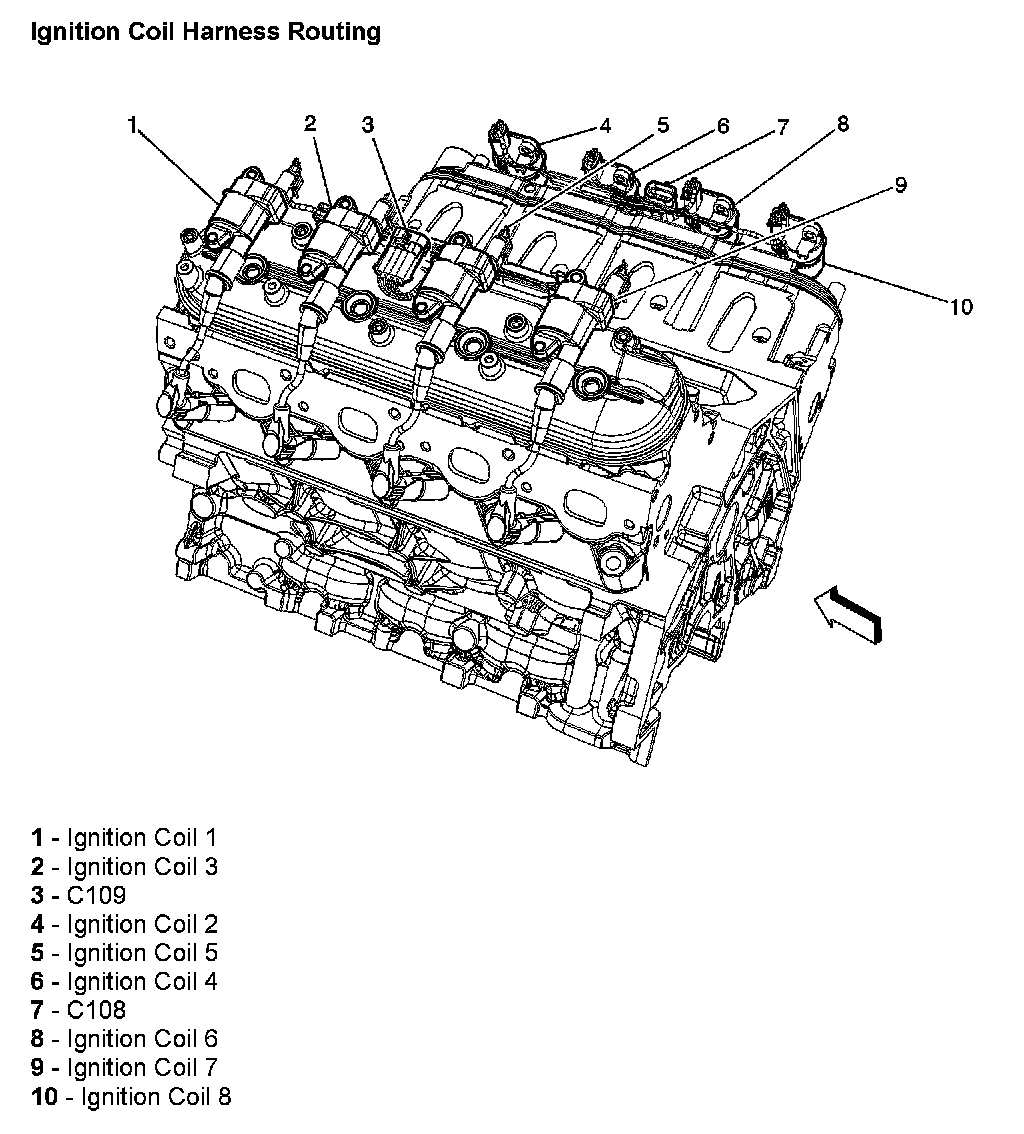 Ignition Coil Harness Routing

1
2
3
4
5
6
7
8
9
10

1 - Ignition Coil 1
2 - Ignition Coil 3
3 - C109
4 - Ignition Coil 2
5 - Ignition Coil 5
6 - Ignition Coil 4
7 - C108
8 - Ignition Coil 6
9 - Ignition Coil 7
10 - Ignition Coil 8