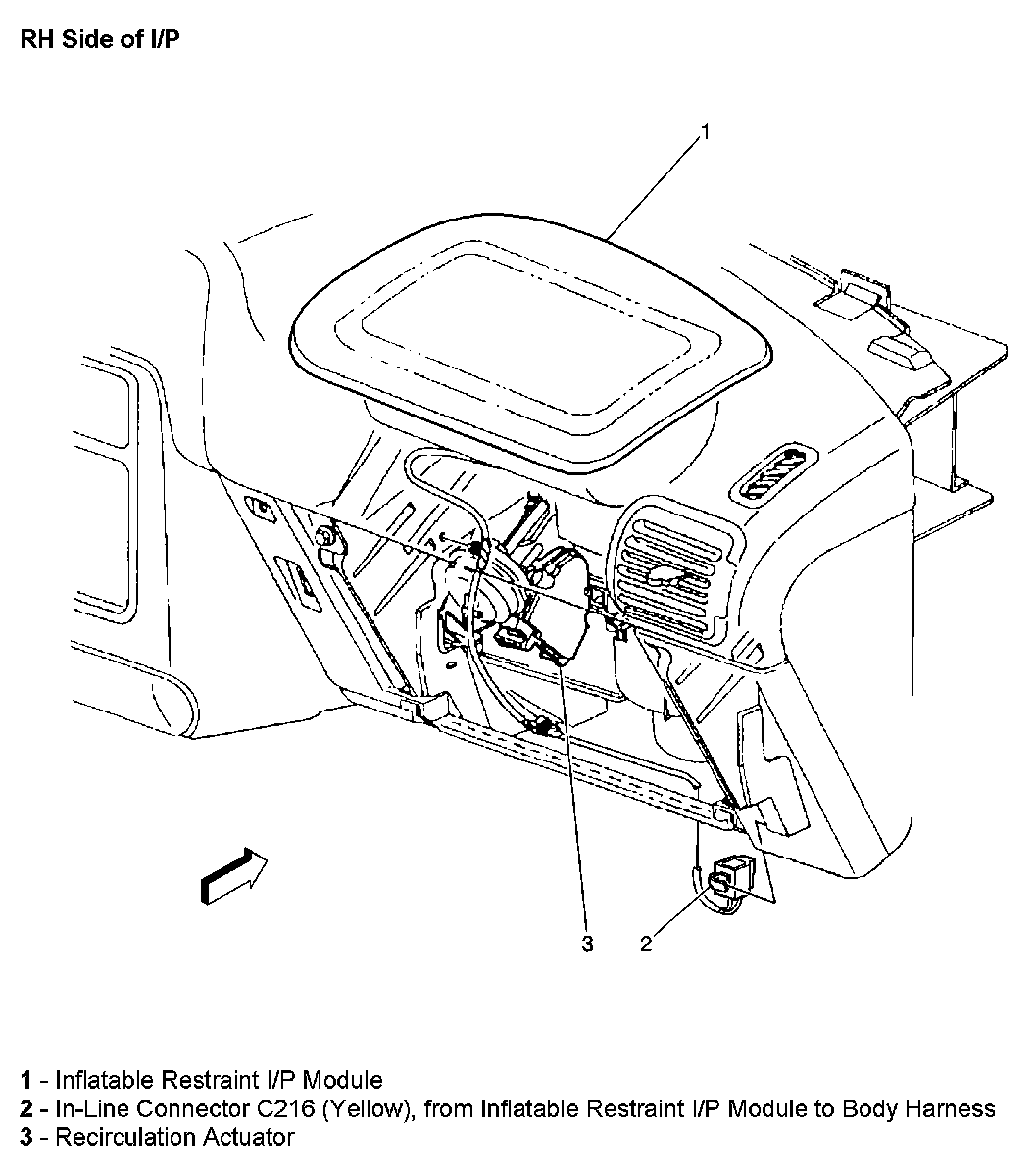 RH Side of I/P

1

3

2

1 - Inflatable Restraint I/P Module
2 - In-Line Connector C216 (Yellow), from Inflatable Restraint I/P Module to Body Harness
3 - Recirculation Actuator