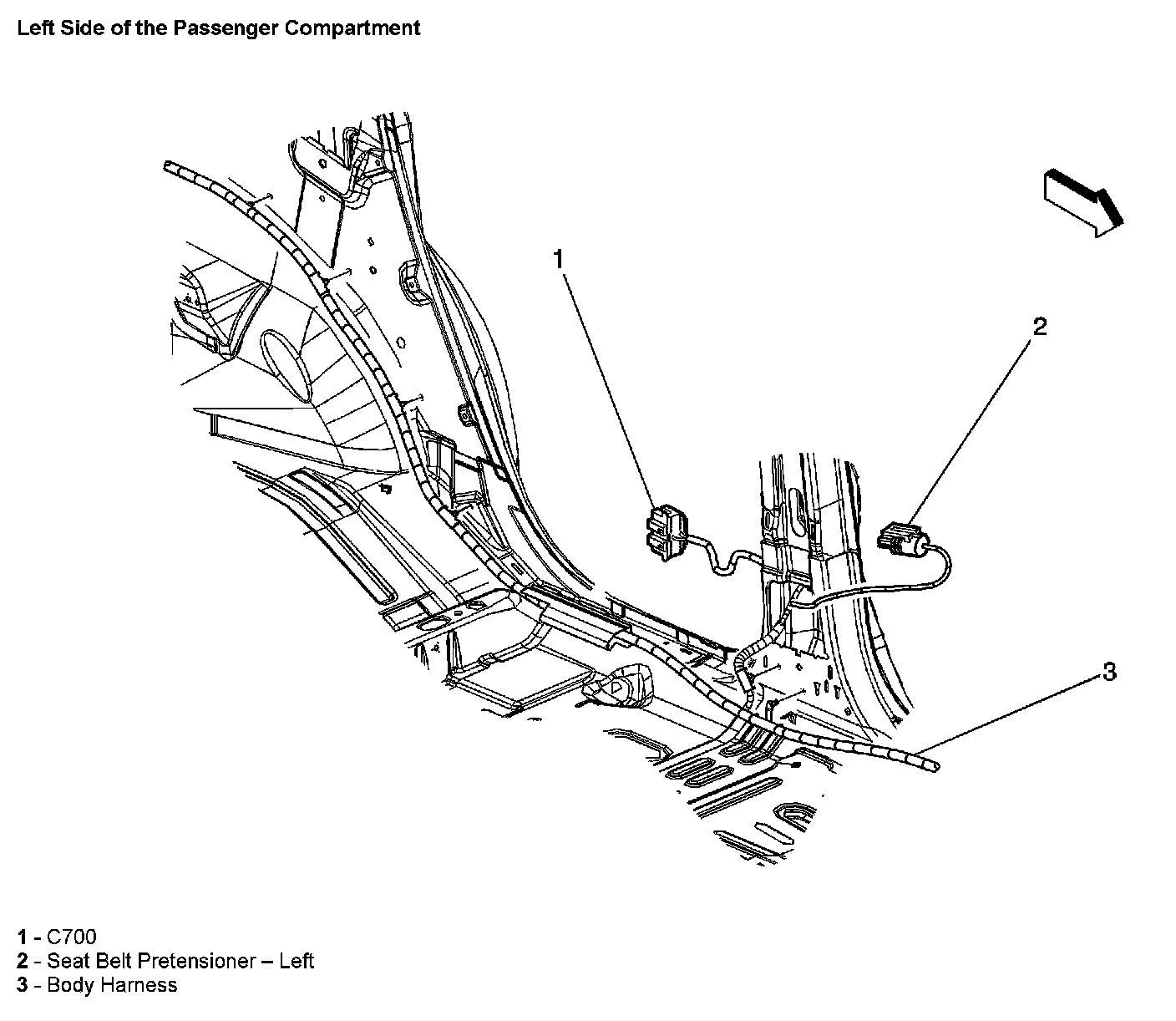 Left Side of the Passenger Compartment

1

2

3

1 - C700
2 - Seat Belt Pretensioner – Left
3 - Body Harness