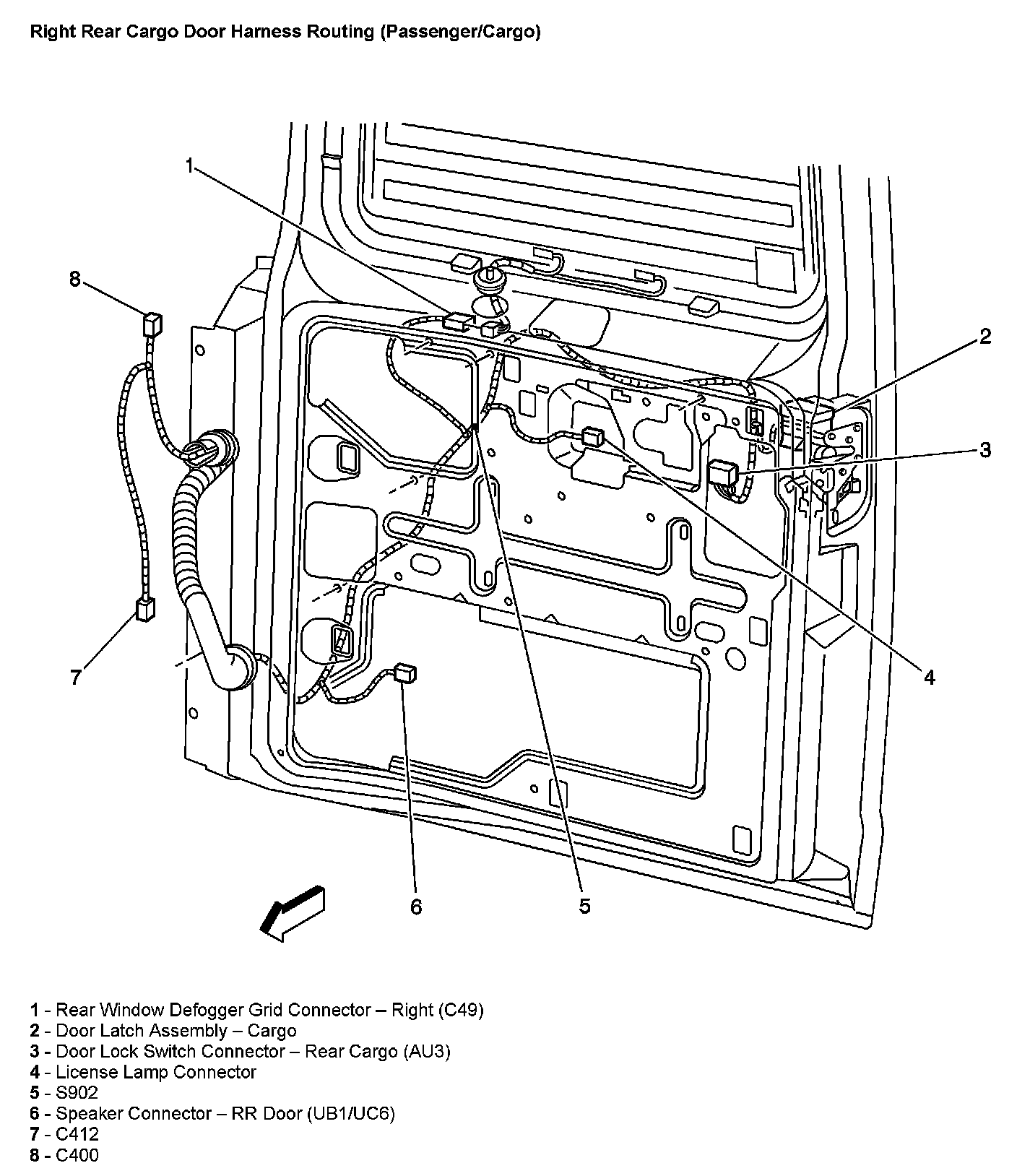 Right Rear Cargo Door Harness Routing (Passenger/Cargo)

1

8

2

3

7

4

6

5

1 - Rear Window Defogger Grid Connector – Right (C49)
2 - Door Latch Assembly – Cargo
3 - Door Lock Switch Connector – Rear Cargo (AU3)
4 - License Lamp Connector
5 - S902
6 - Speaker Connector – RR Door (UB1/UC6)
7 - C412
8 - C400