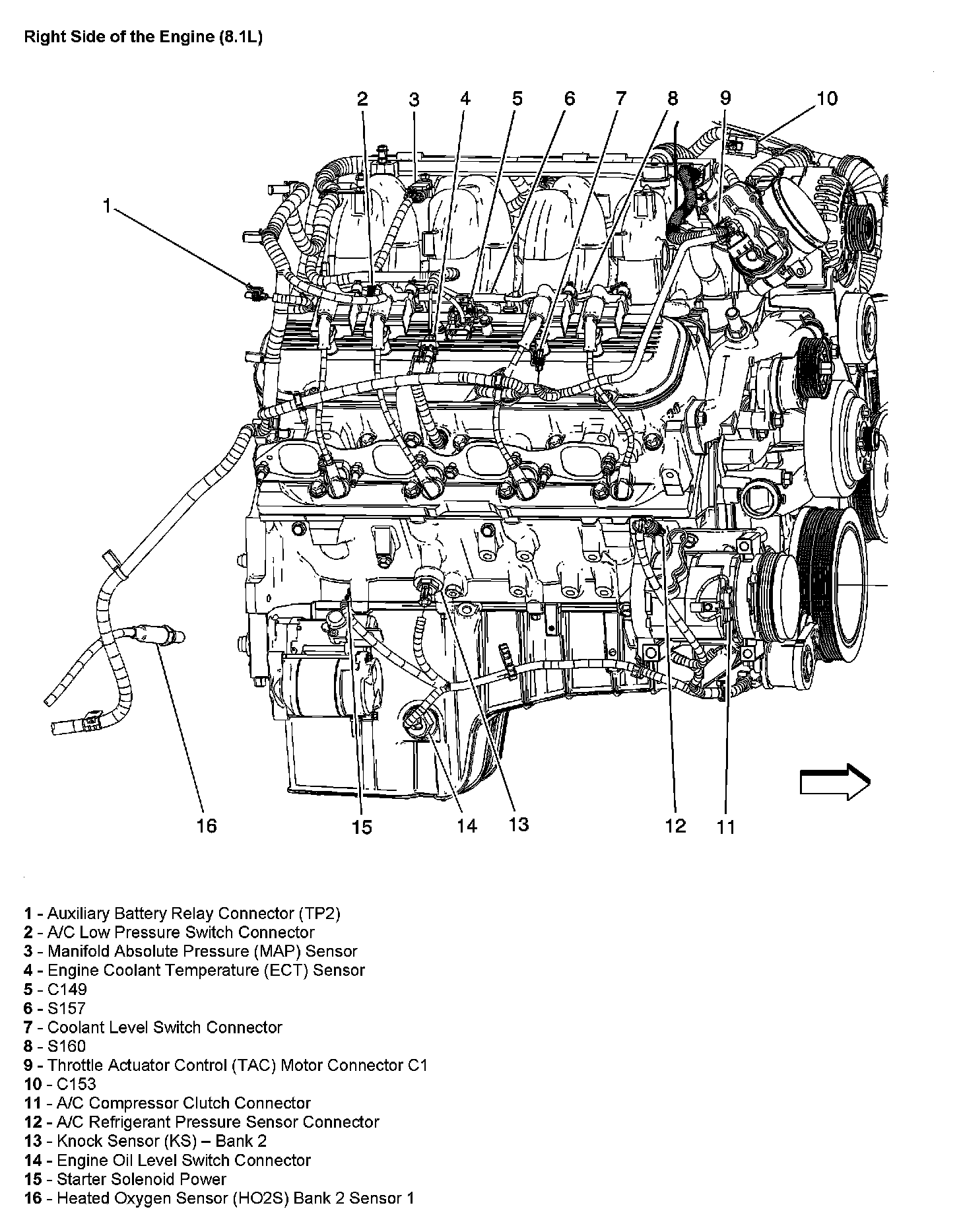 Right Side of the Engine (8.1L)

2 3 4 5 6 7 8 9 10

1

16 15 14 13 12 11

1 - Auxiliary Battery Relay Connector (TP2)
2 - A/C Low Pressure Switch Connector
3 - Manifold Absolute Pressure (MAP) Sensor
4 - Engine Coolant Temperature (ECT) Sensor
5 - C149
6 - S157
7 - Coolant Level Switch Connector
8 - S160
9 - Throttle Actuator Control (TAC) Motor Connector C1
10 - C153
11 - A/C Compressor Clutch Connector
12 - A/C Refrigerant Pressure Sensor Connector
13 - Knock Sensor (KS) – Bank 2
14 - Engine Oil Level Switch Connector
15 - Starter Solenoid Power
16 - Heated Oxygen Sensor (HO2S) Bank 2 Sensor 1