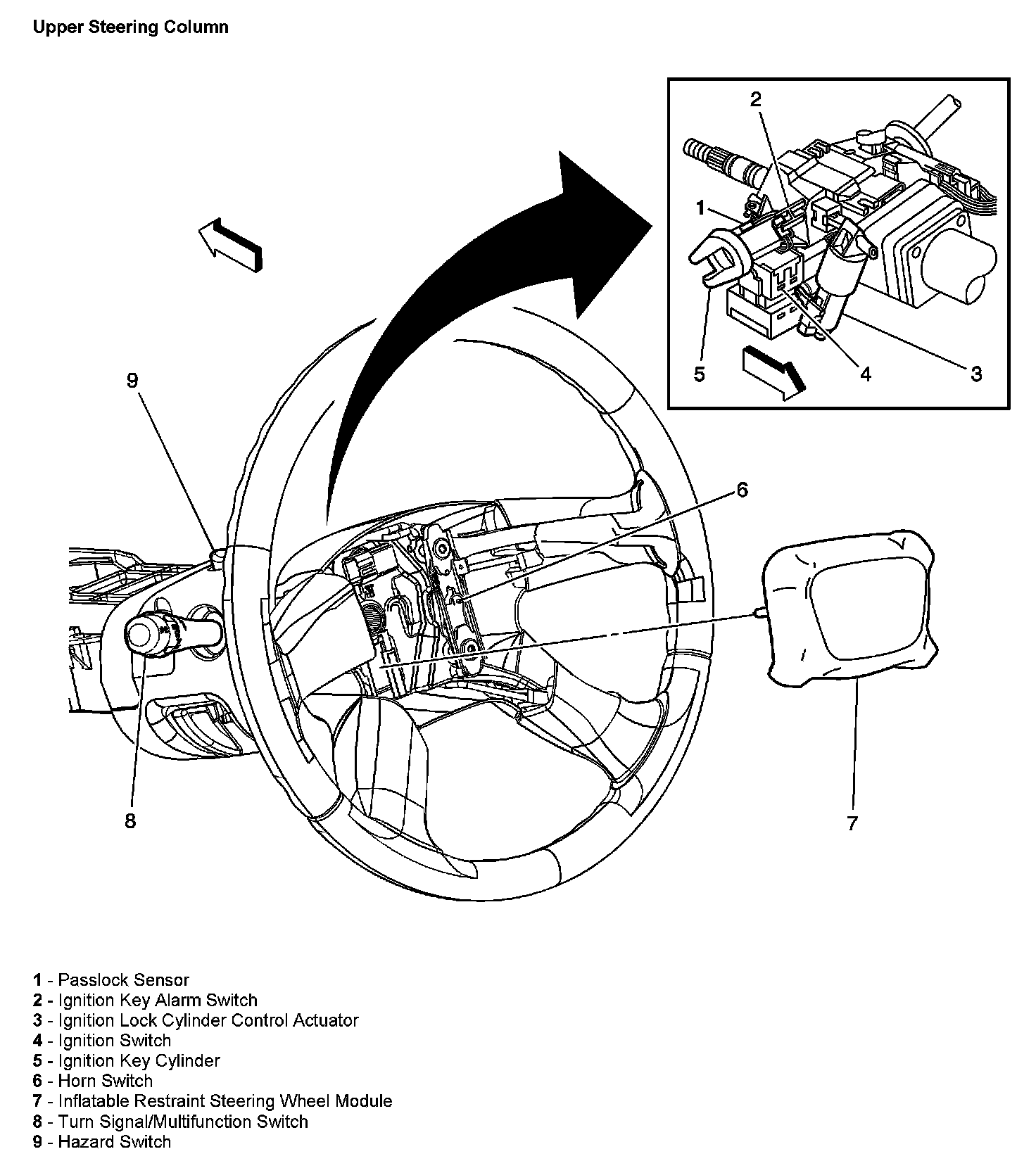 Upper Steering Column

2
1
5
4
3
9
6
8
7

1 - Passlock Sensor
2 - Ignition Key Alarm Switch
3 - Ignition Lock Cylinder Control Actuator
4 - Ignition Switch
5 - Ignition Key Cylinder
6 - Horn Switch
7 - Inflatable Restraint Steering Wheel Module
8 - Turn Signal/Multifunction Switch
9 - Hazard Switch