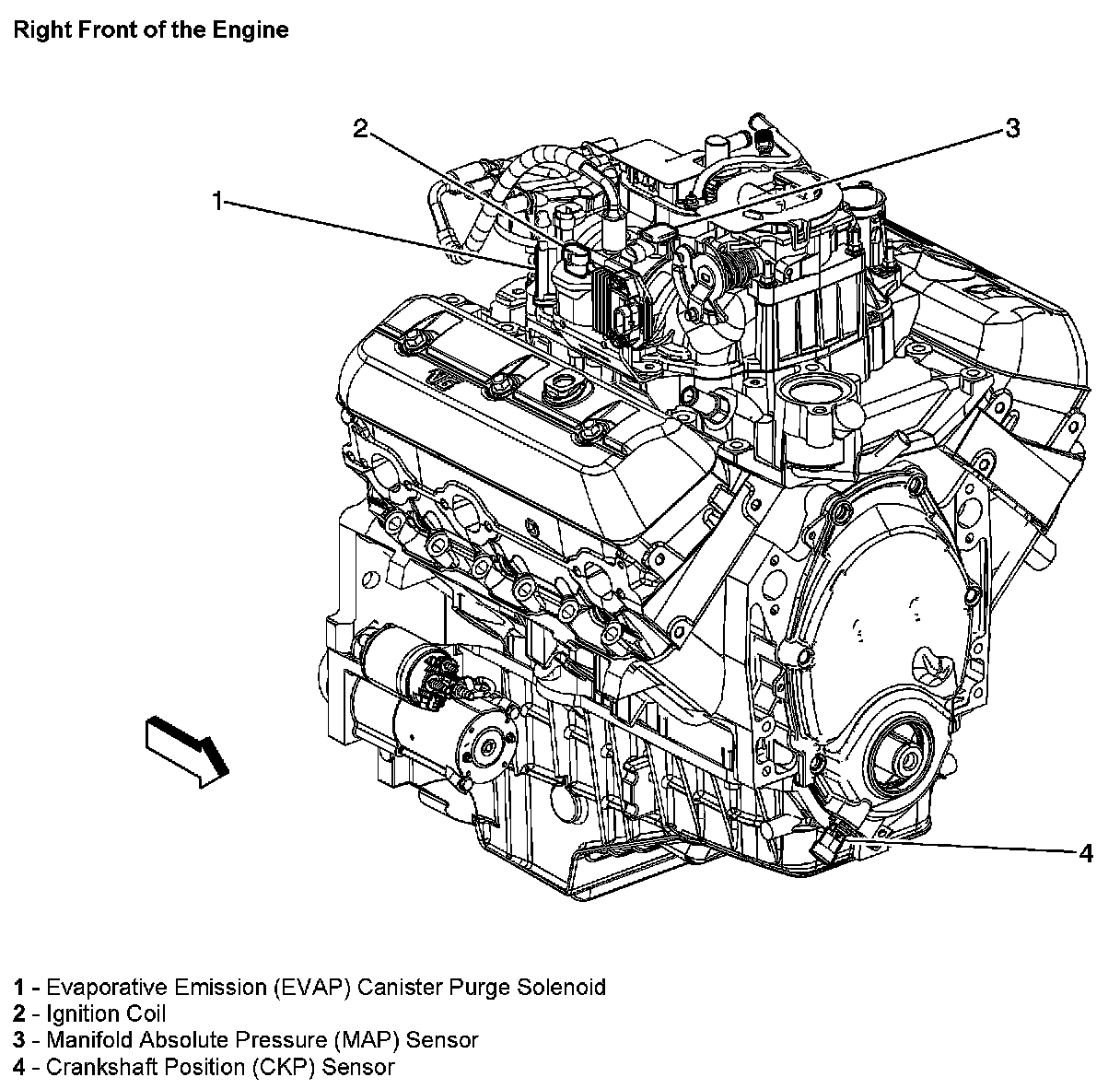 Right Front of the Engine

2

3

1

4

1 - Evaporative Emission (EVAP) Canister Purge Solenoid
2 - Ignition Coil
3 - Manifold Absolute Pressure (MAP) Sensor
4 - Crankshaft Position (CKP) Sensor