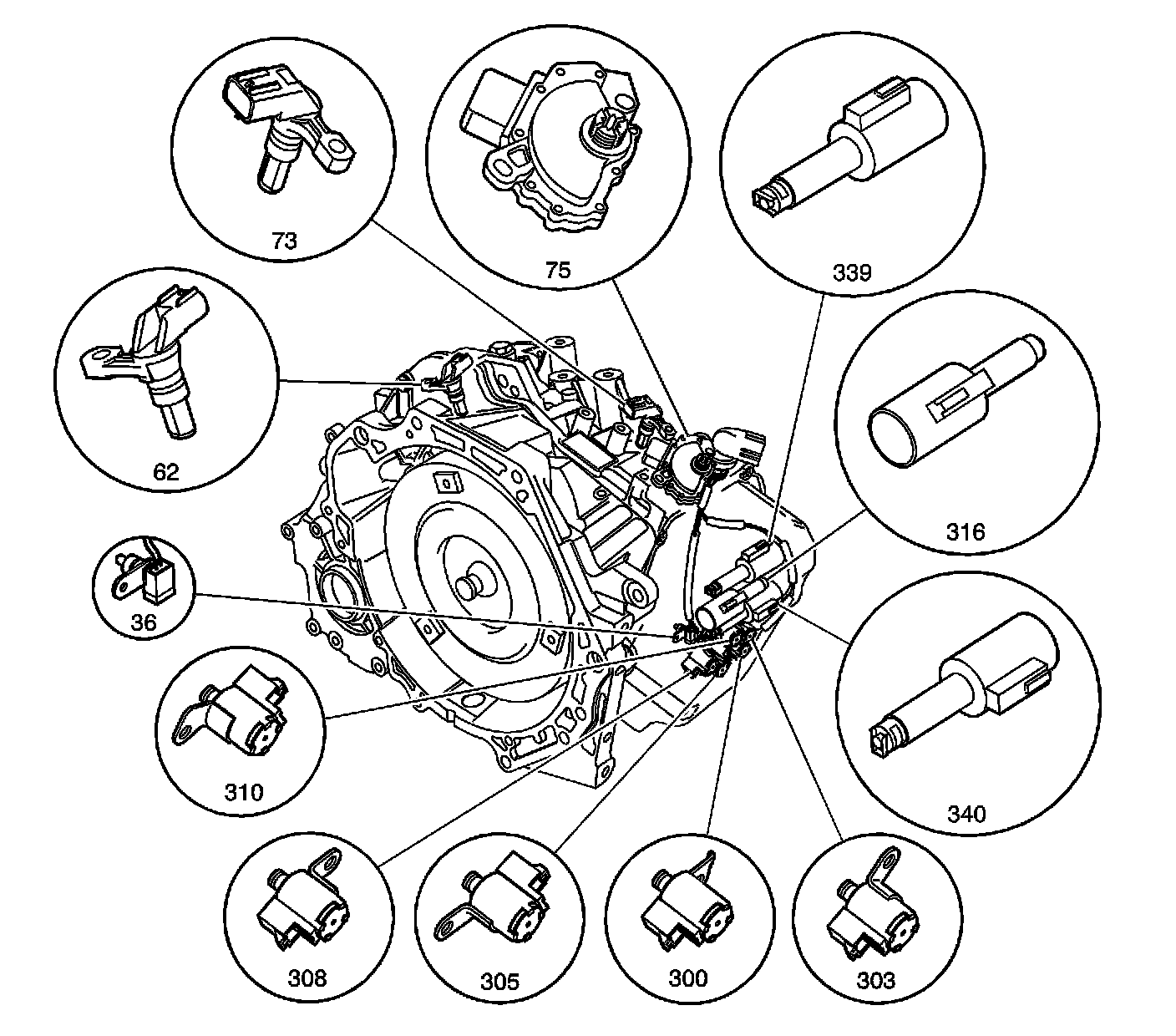 73
75
339
62
316
36
310
340
308
305
300
303